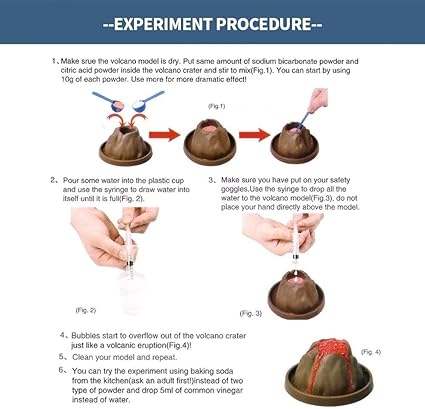 --EXPERIMENT PROCEDURE--

1、Make srue the volcano model is dry. Put same amount of sodium bicarbonate powder and citric acid powder inside the volcano crater and stir to mix(Fig.1). You can start by using 10g of each powder. Use more for more dramatic effect!

(Fig.1)

2、Pour some water into the plastic cup and use the syringe to draw water into itself until it is full(Fig. 2).

(Fig. 2)

3、Make sure you have put on your safety goggles.Use the syinge to drop all the water to the volcano model(Fig.3), do not place your hand directly above the model.

(Fig. 3)

4、Bubbles start to overflow out of the volcano crater just like a volcanic eruption(Fig.4)!

5、Clean your model and repeat.

6、You can try the experiment using baking soda from the kitchen(ask an adult first!)instead of two type of powder and drop 5ml of common vinegar instead of water.

(Fig. 4)