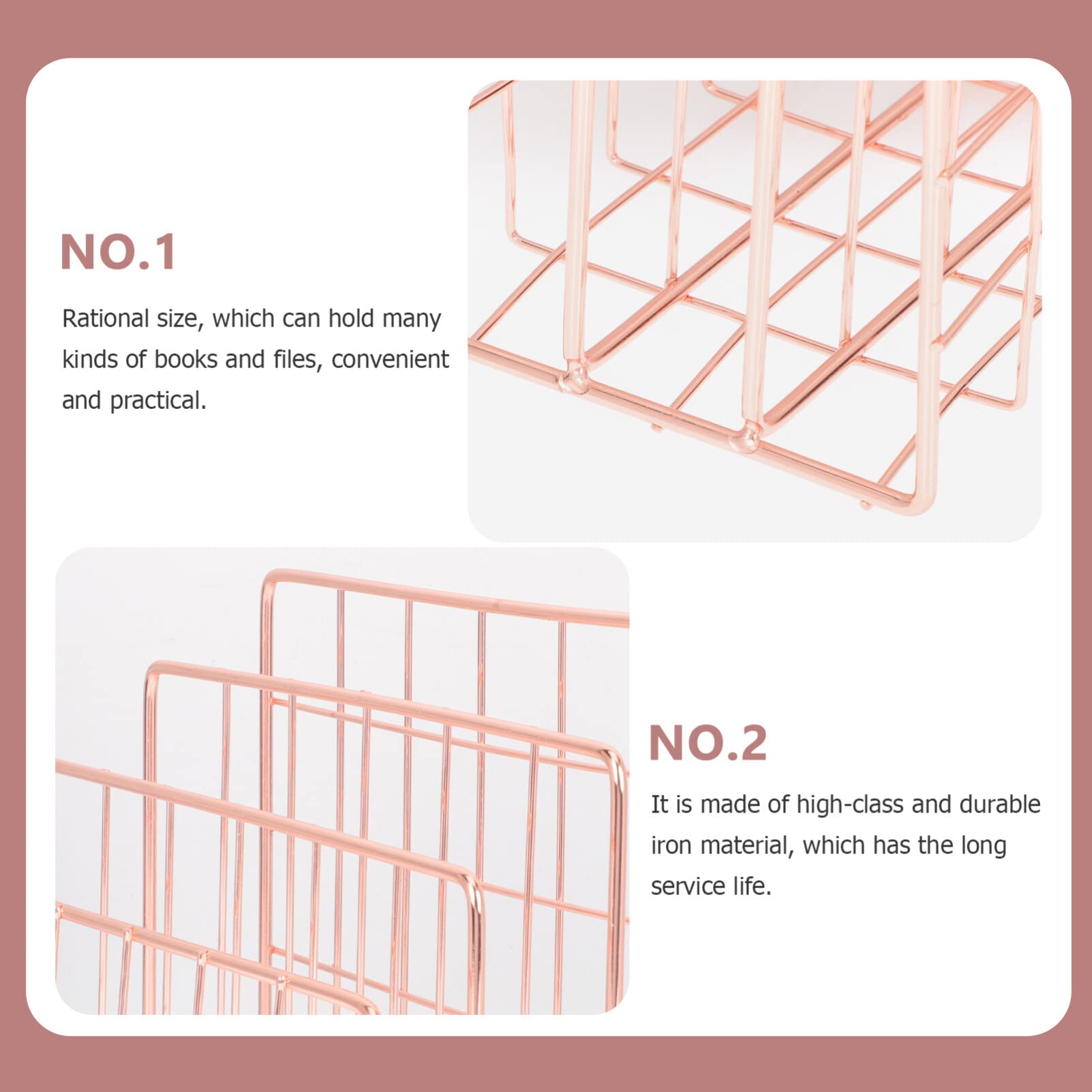 NO.1

Rational size, which can hold many kinds of books and files, convenient and practical.

NO.2

It is made of high-class and durable iron material, which has the long service life.