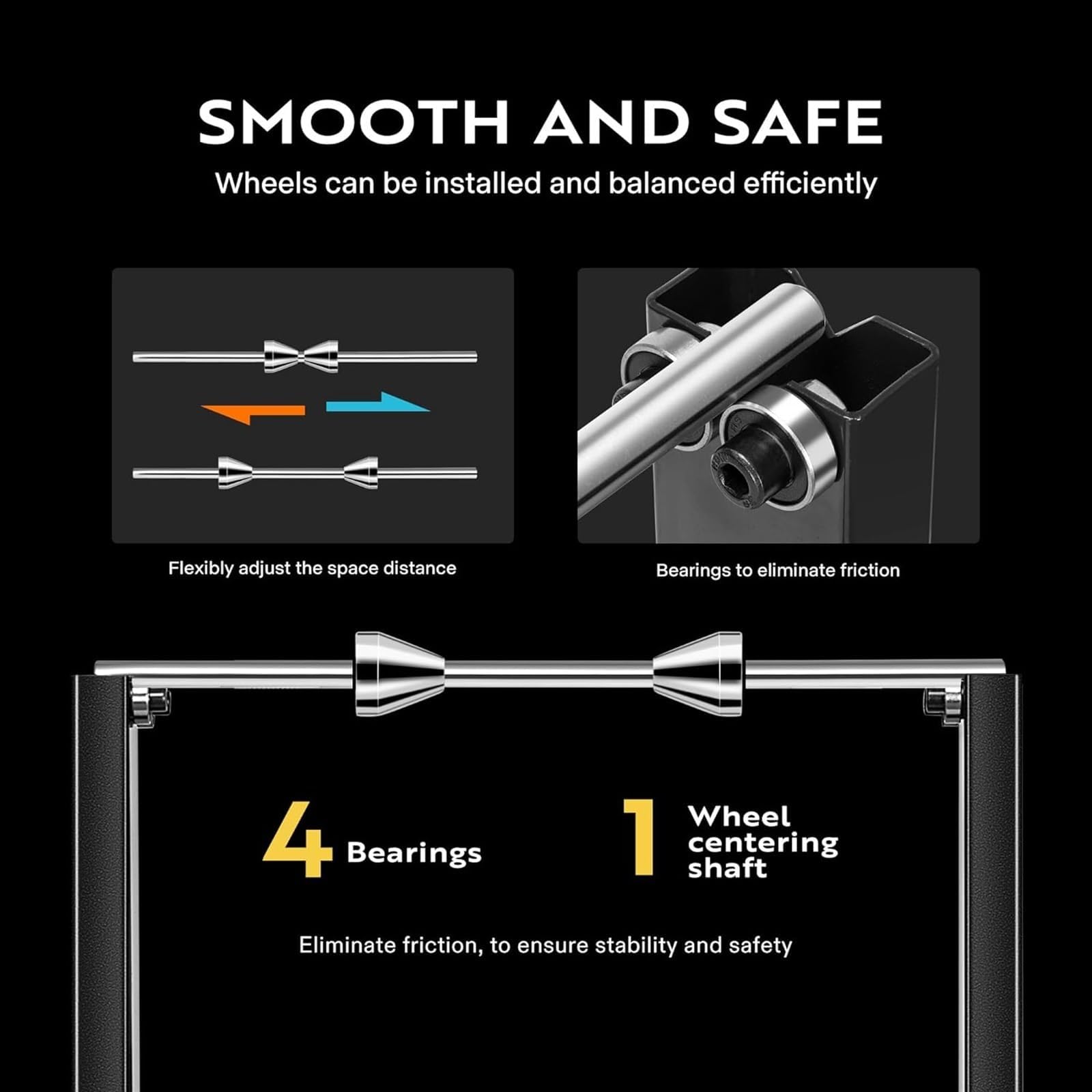 SMOOTH AND SAFE
Wheels can be installed and balanced efficiently

Flexibly adjust the space distance

Bearings to eliminate friction

4 Bearings

1 Wheel centering shaft

Eliminate friction, to ensure stability and safety