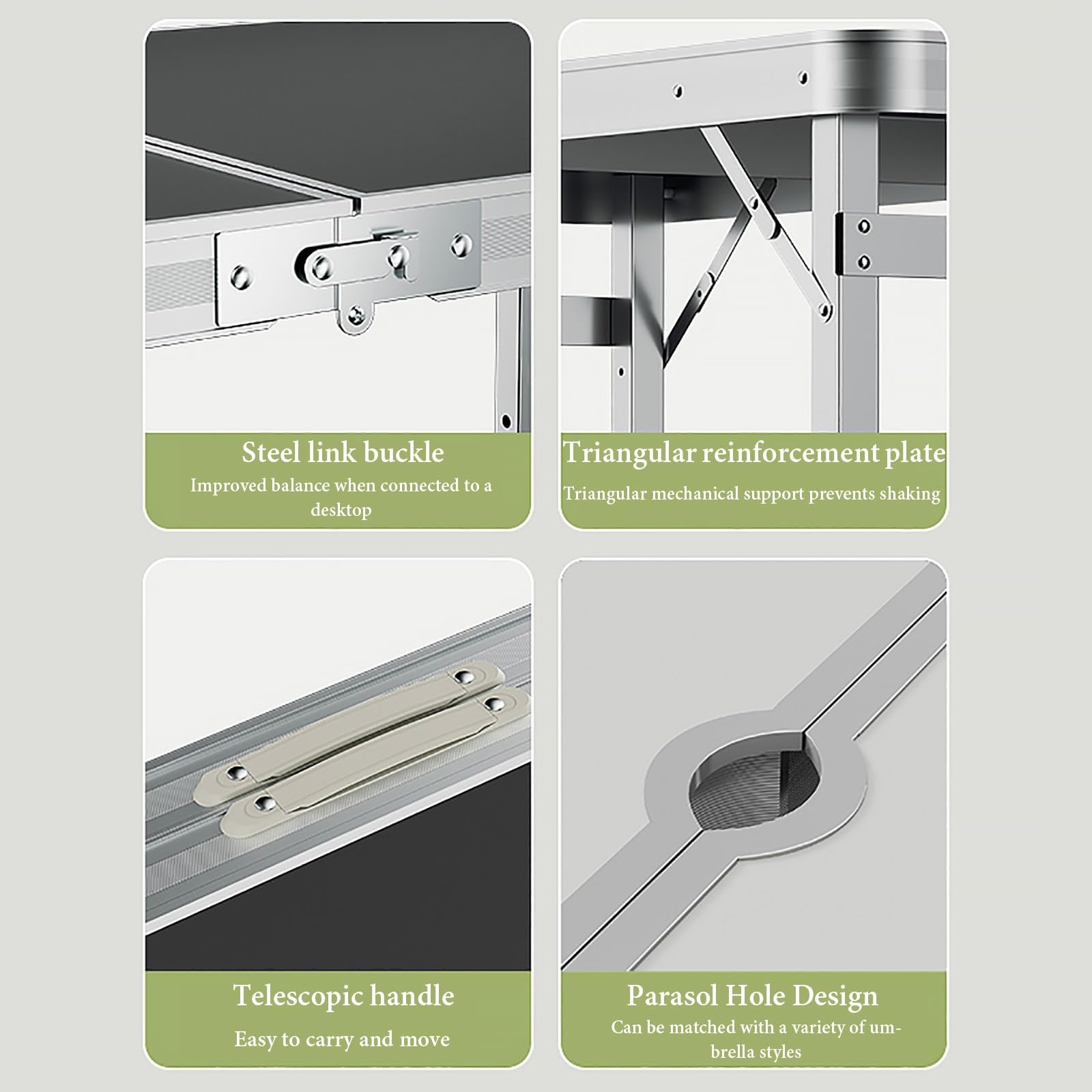 Steel link buckle
Improved balance when connected to a desktop

Triangular reinforcement plate
Triangular mechanical support prevents shaking

Telescopic handle
Easy to carry and move

Parasol Hole Design
Can be matched with a variety of umbrella styles