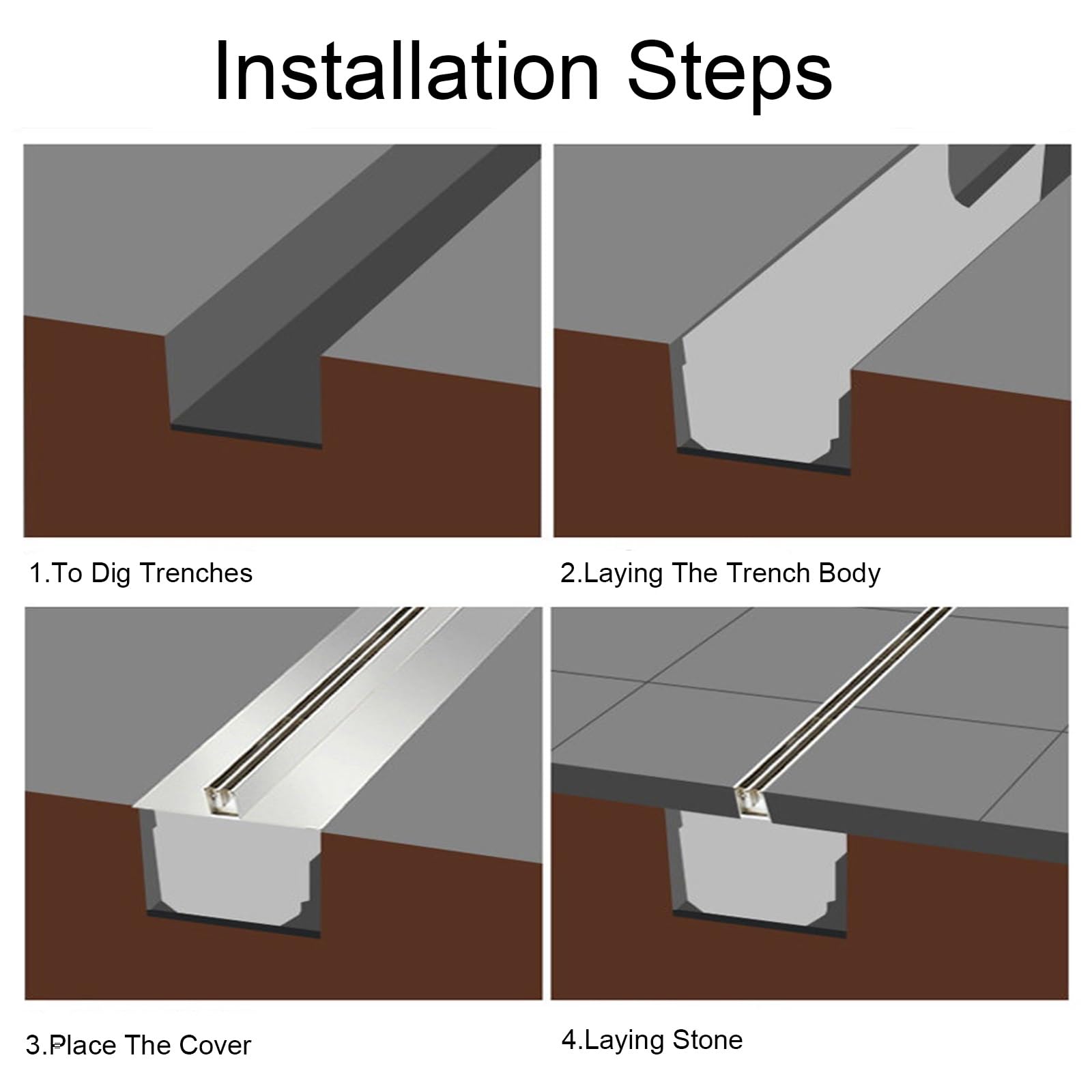 Installation Steps

1.To Dig Trenches

2.Laying The Trench Body

3.Place The Cover

4.Laying Stone