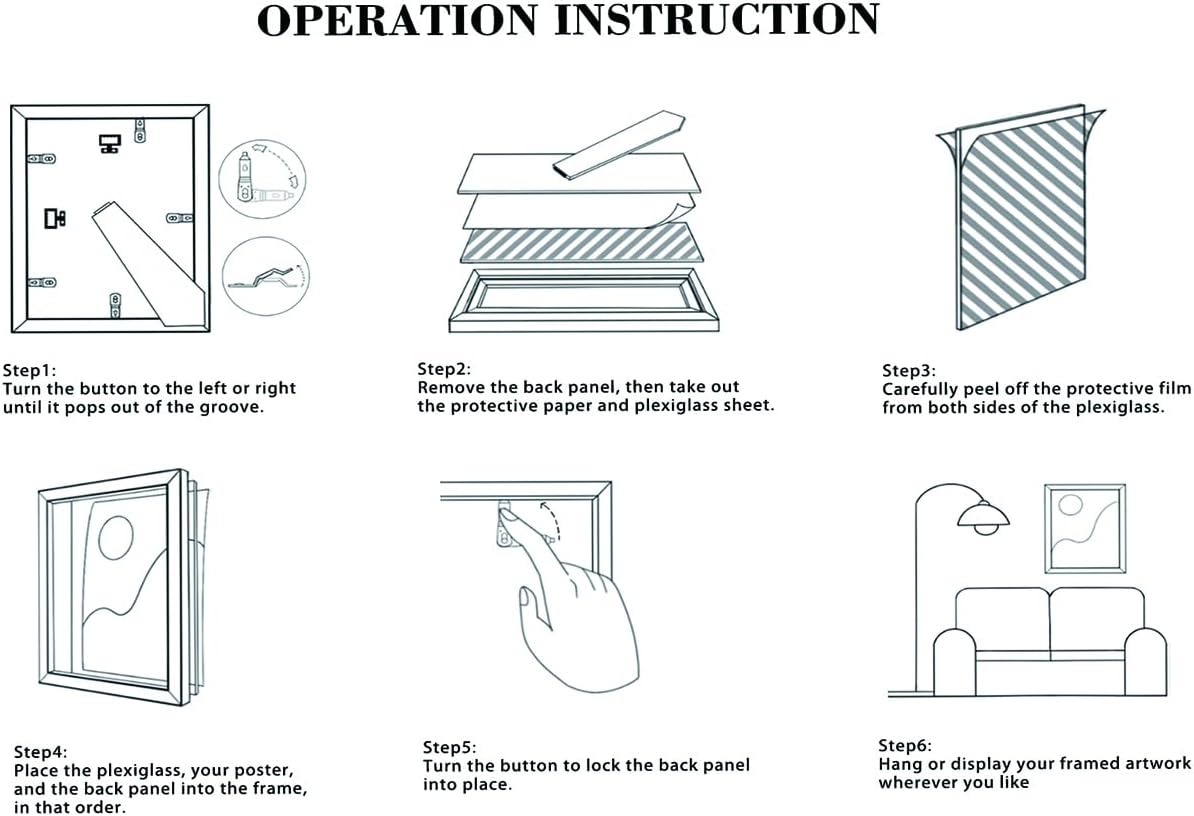 OPERATION INSTRUCTION

Step1:
Turn the button to the left or right until it pops out of the groove.

Step2:
Remove the back panel, then take out the protective paper and plexiglass sheet.

Step3:
Carefully peel off the protective film from both sides of the plexiglass.

Step4:
Place the plexiglass, your poster, and the back panel into the frame, in that order.

Step5:
Turn the button to lock the back panel into place.

Step6:
Hang or display your framed artwork wherever you like