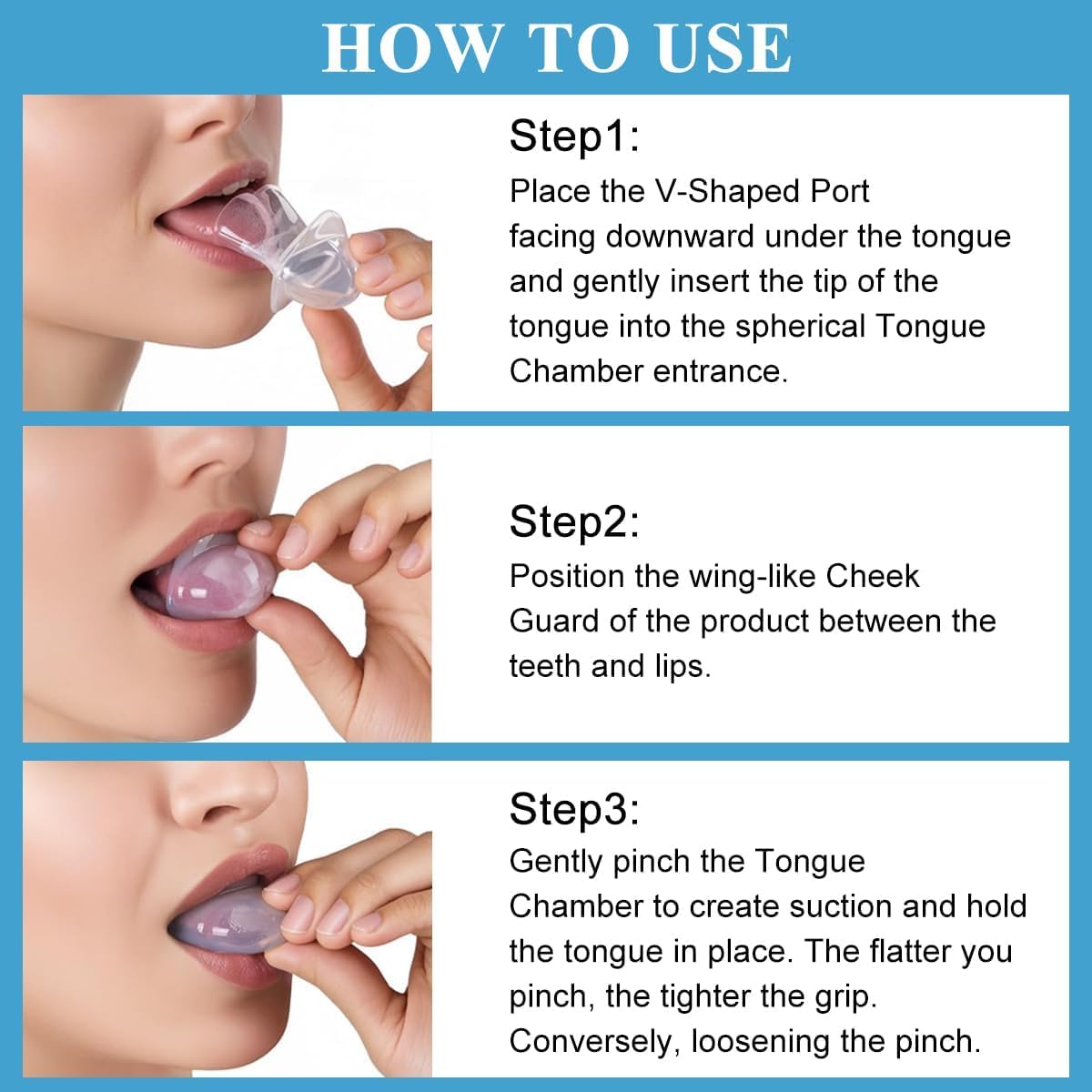 HOW TO USE

Step1:
Place the V-Shaped Port facing downward under the tongue and gently insert the tip of the tongue into the spherical Tongue Chamber entrance.

Step2:
Position the wing-like Cheek Guard of the product between the teeth and lips.

Step3:
Gently pinch the Tongue Chamber to create suction and hold the tongue in place. The flatter you pinch, the tighter the grip. Conversely, loosening the pinch.