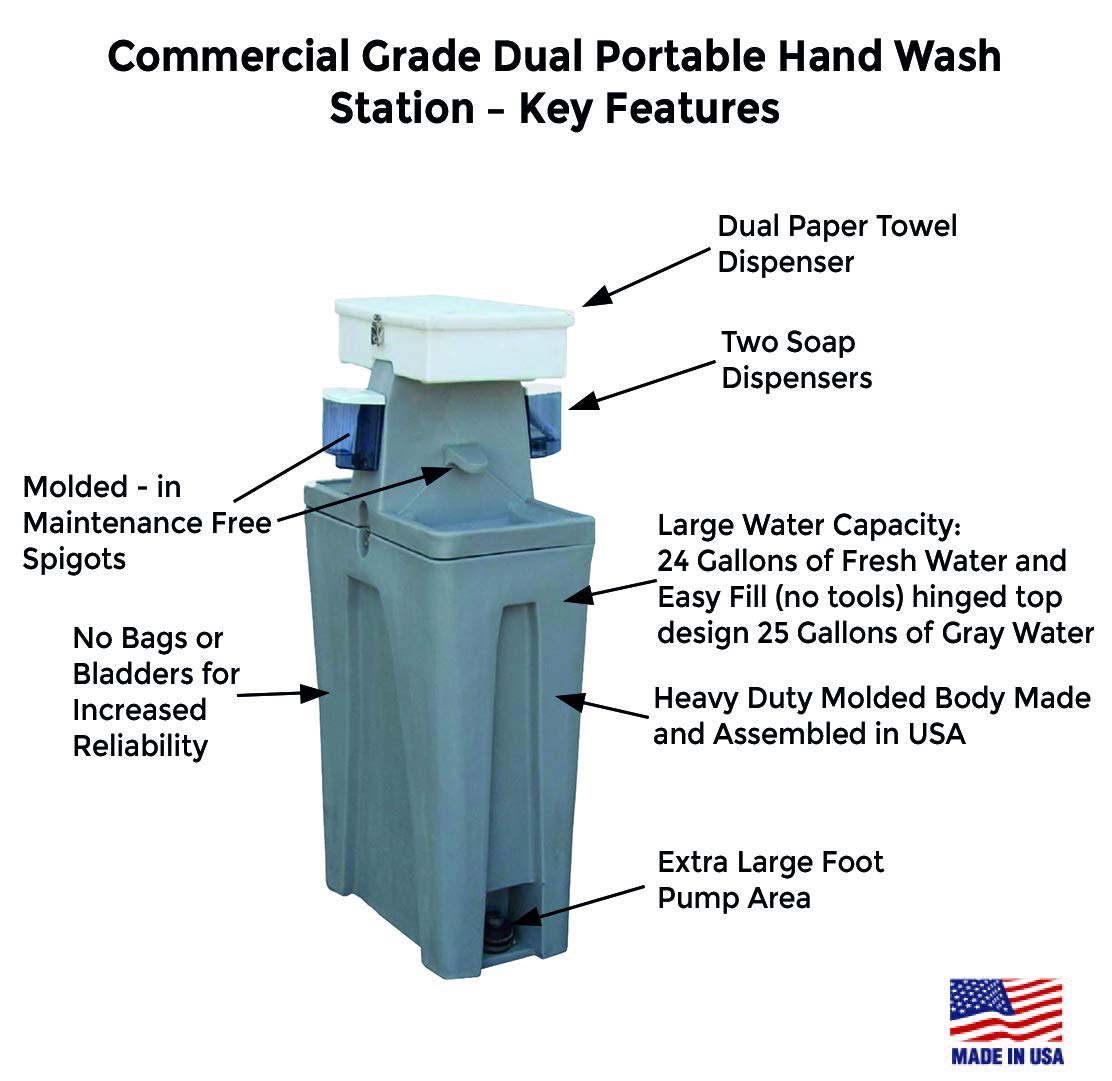 Commercial Grade Dual Portable Hand Wash Station – Key Features

Dual Paper Towel Dispenser

Two Soap Dispensers

Molded - in Maintenance Free Spigots

Large Water Capacity: 24 Gallons of Fresh Water and Easy Fill (no tools) hinged top design 25 Gallons of Gray Water

No Bags or Bladders for Increased Reliability

Heavy Duty Molded Body Made and Assembled in USA

Extra Large Foot Pump Area

MADE IN USA