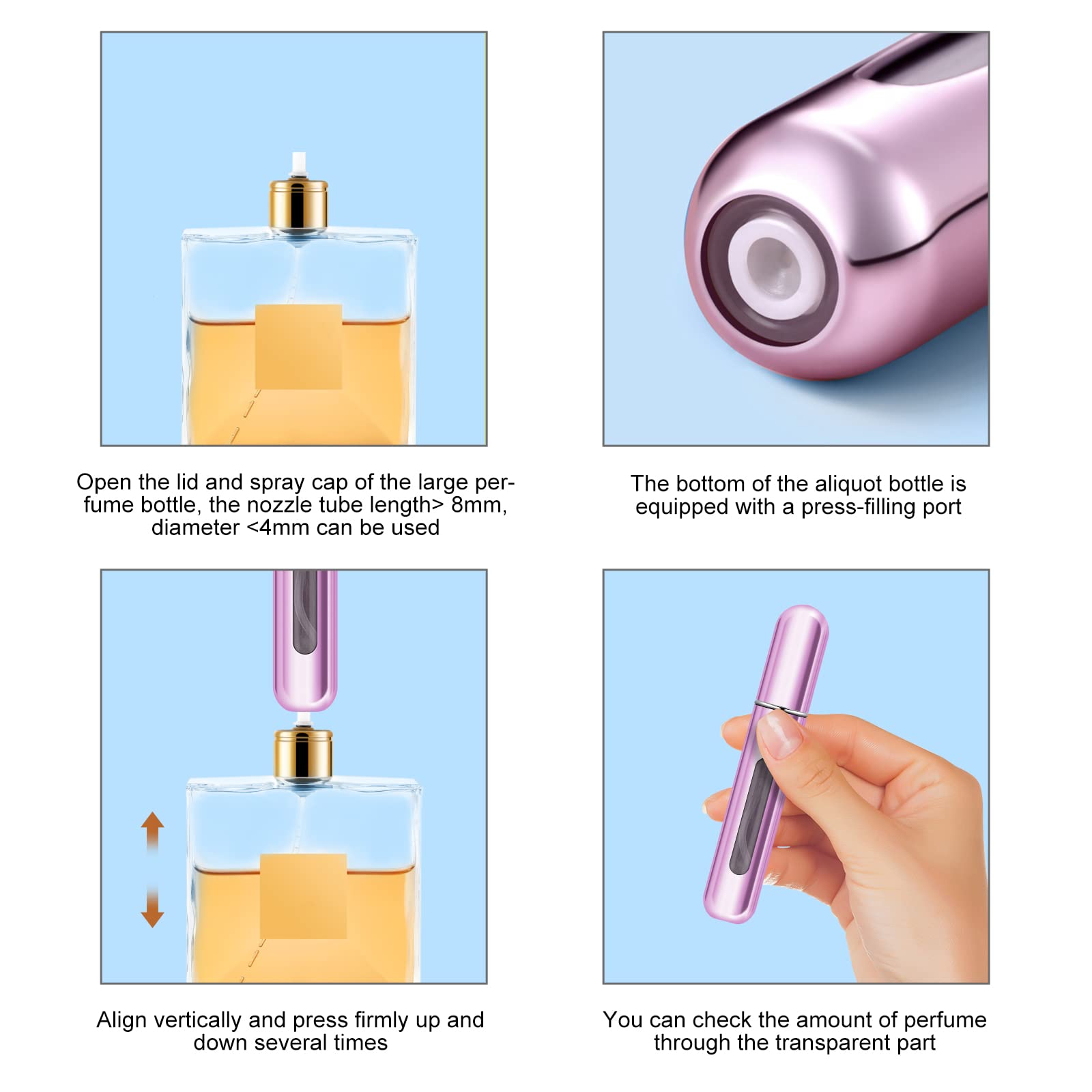 Open the lid and spray cap of the large perfume bottle, the nozzle tube length> 8mm, diameter <4mm can be used

The bottom of the aliquot bottle is equipped with a press-filling port

Align vertically and press firmly up and down several times

You can check the amount of perfume through the transparent part