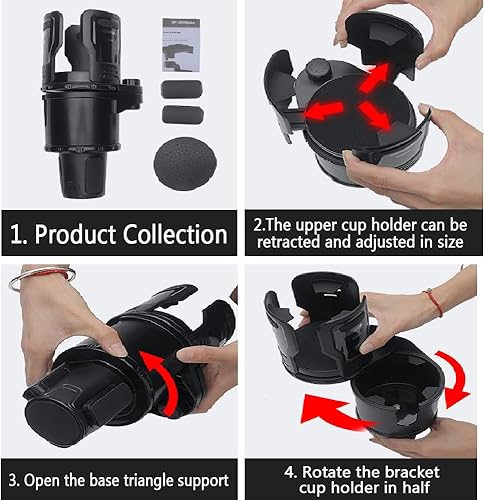 1. Product Collection

2.The upper cup holder can be retracted and adjusted in size

3. Open the base triangle support

4. Rotate the bracket cup holder in half