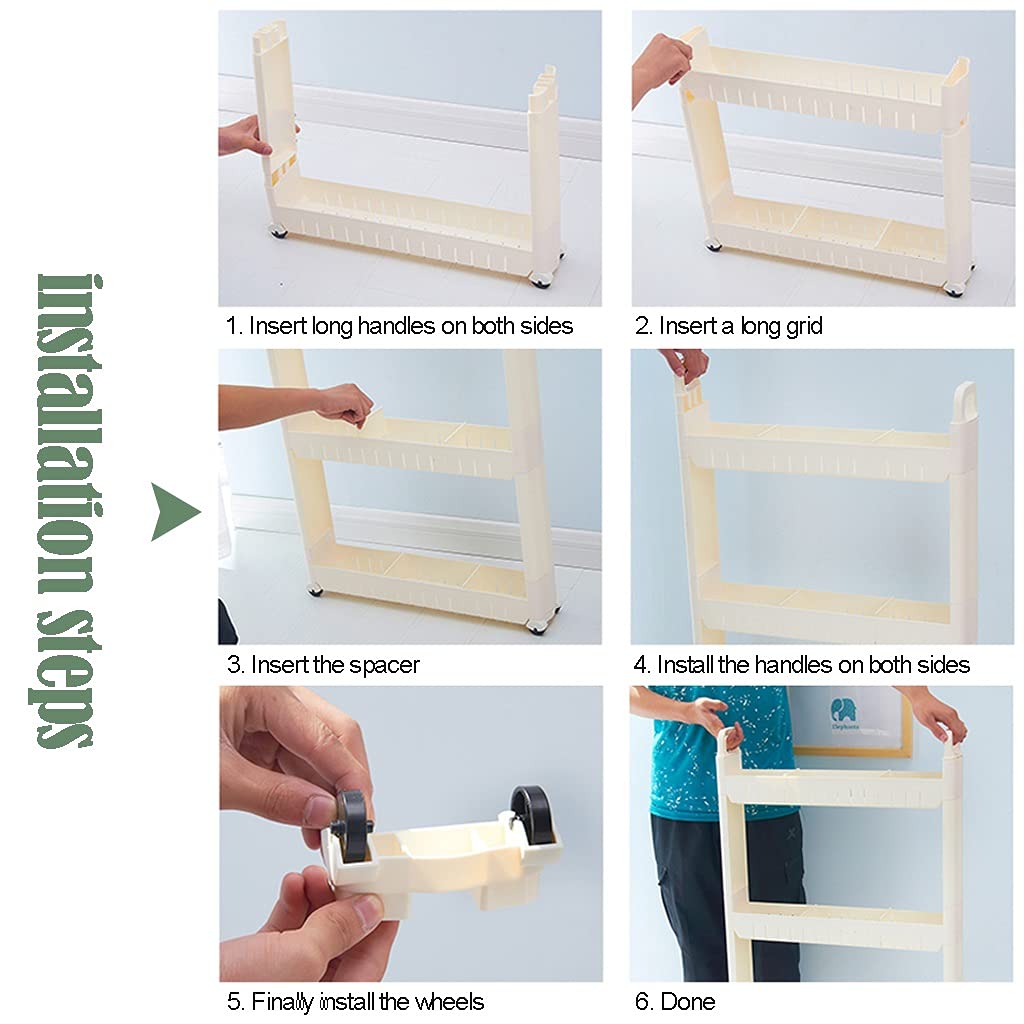 installation steps

1. Insert long handles on both sides

2. Insert a long grid

3. Insert the spacer

4. Install the handles on both sides

5. Finally install the wheels

6. Done