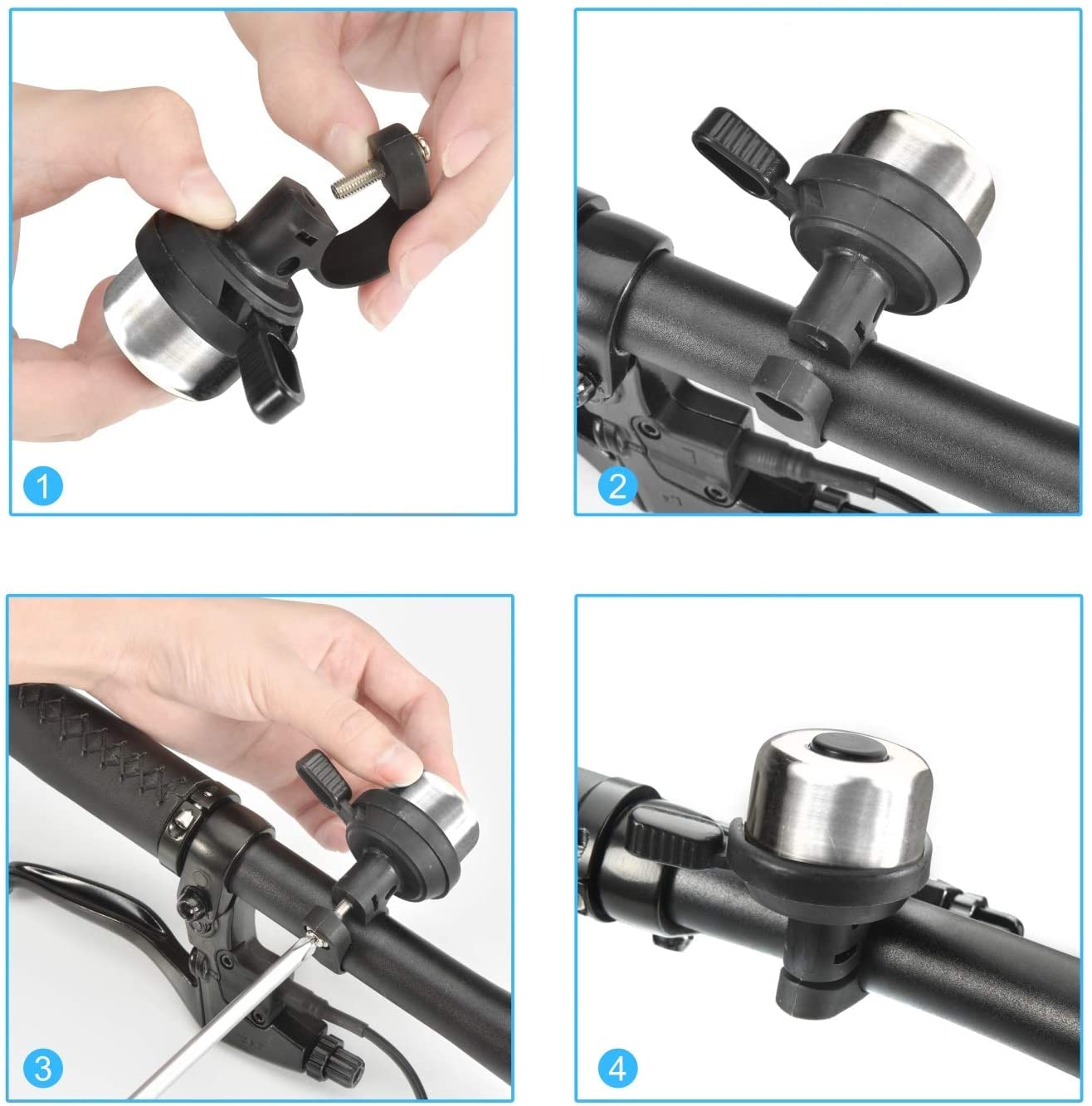 1

2

3

4