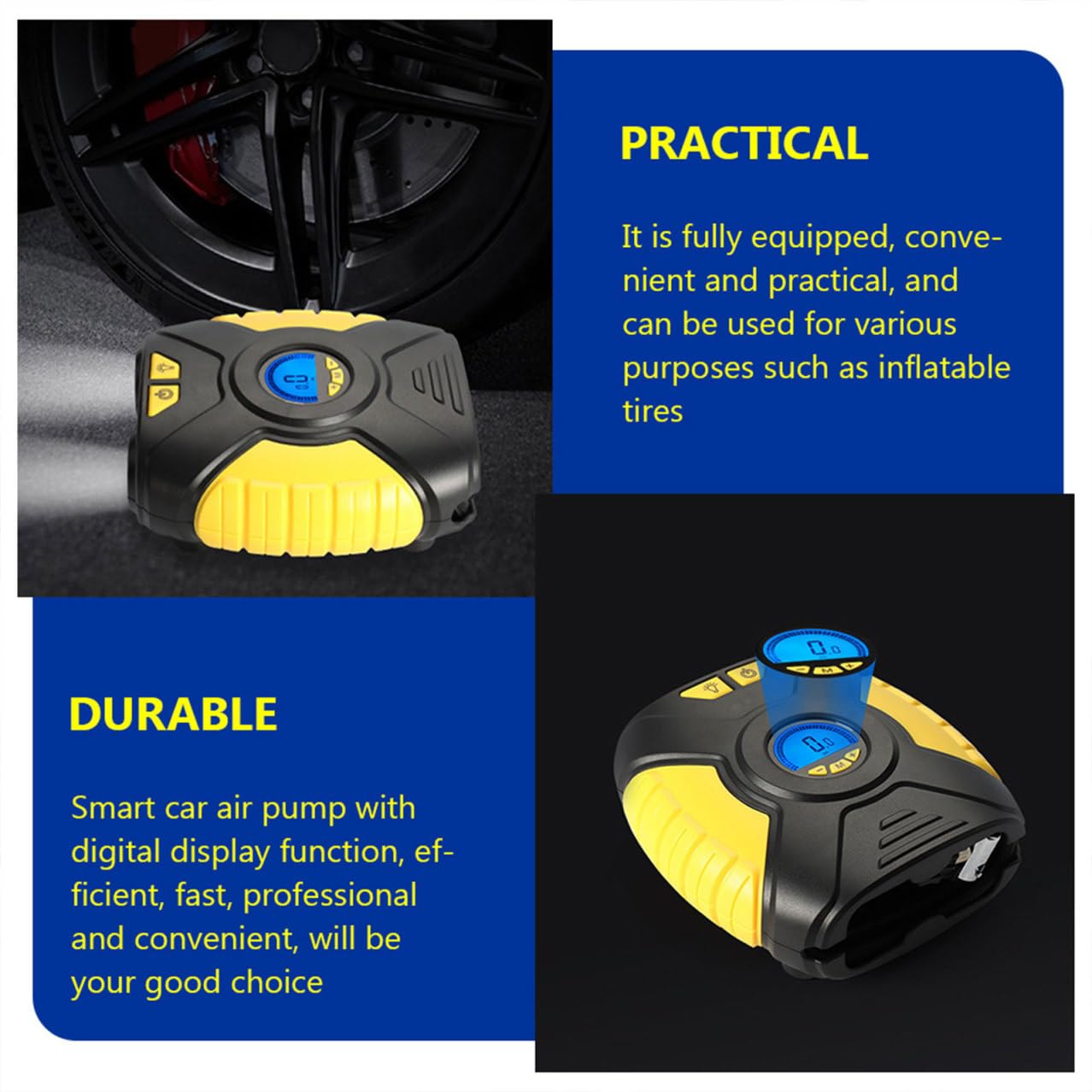 PRACTICAL

It is fully equipped, convenient and practical, and can be used for various purposes such as inflatable tires

DURABLE

Smart car air pump with digital display function, efficient, fast, professional and convenient, will be your good choice

0.0

M

0.0

M