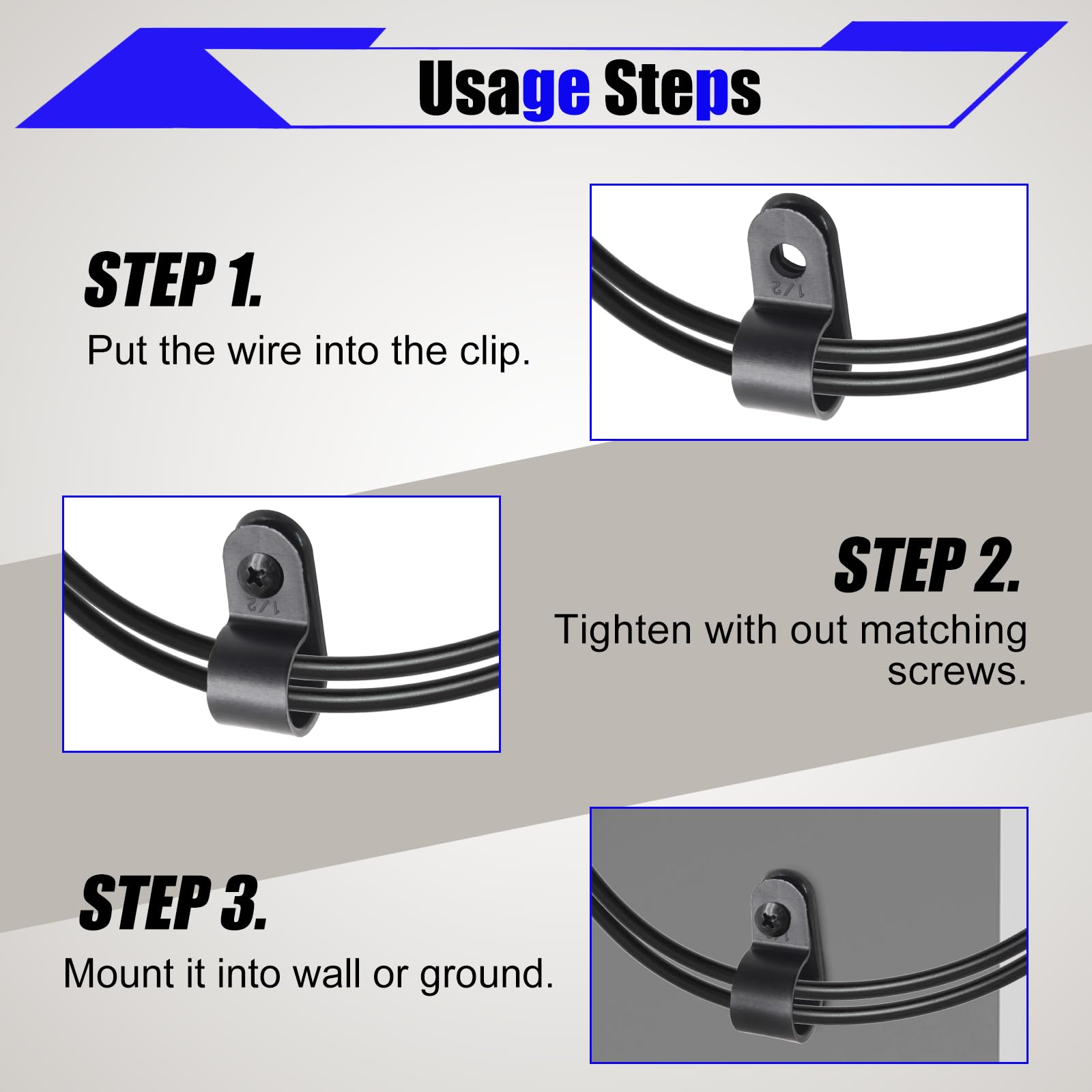 Usage Steps

STEP 1.

Put the wire into the clip.

1/2

1/2

STEP 2.

Tighten with out matching screws.

STEP 3.

Mount it into wall or ground.