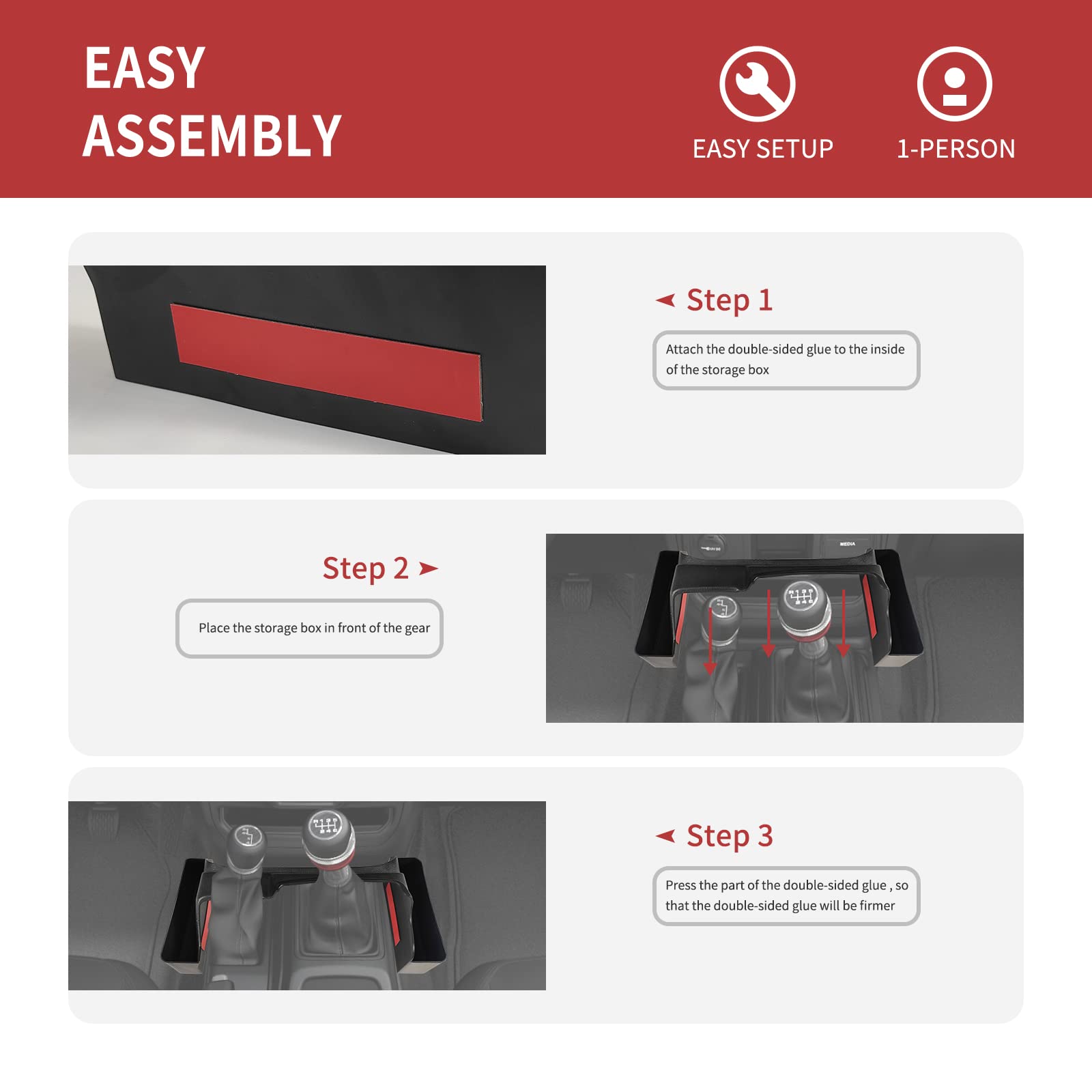 EASY ASSEMBLY

EASY SETUP

1-PERSON

Step 1

Attach the double-sided glue to the inside of the storage box

Step 2

Place the storage box in front of the gear

MEDIA

Step 3

Press the part of the double-sided glue , so that the double-sided glue will be firmer