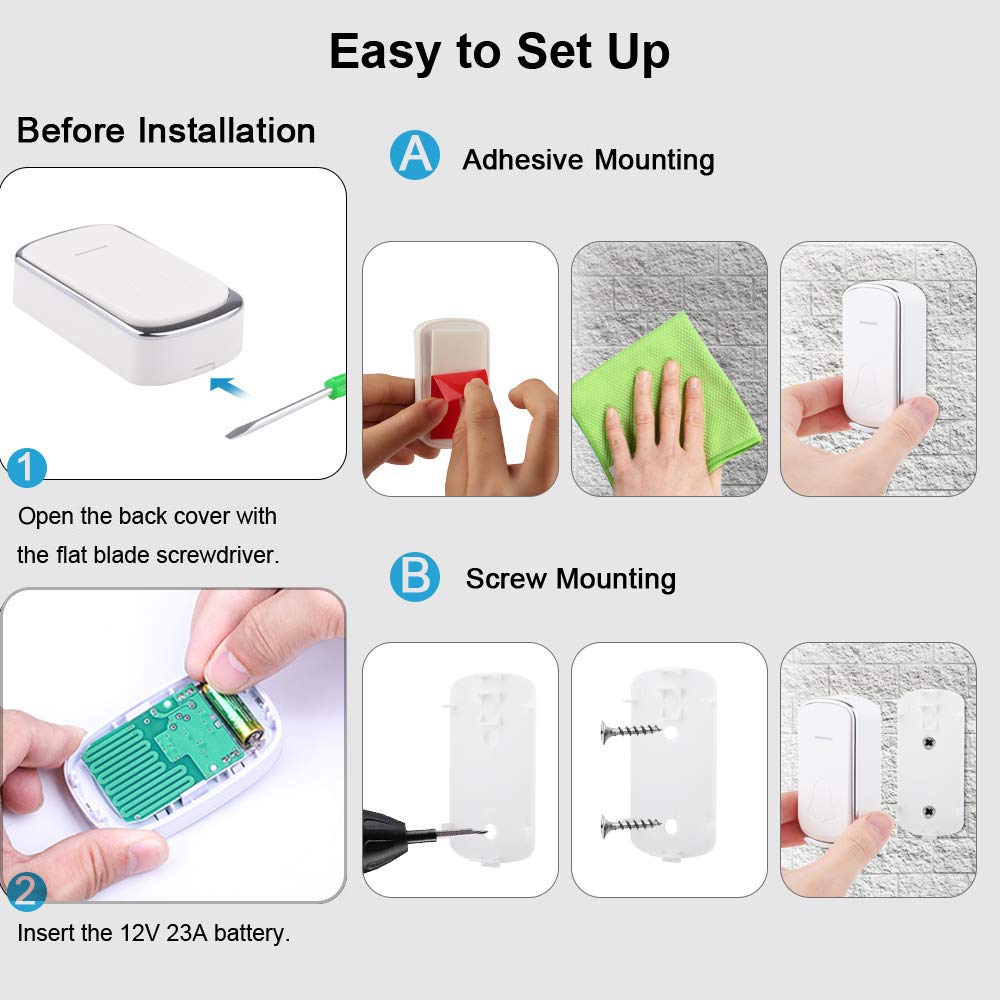 Easy to Set Up

Before Installation

1

Open the back cover with the flat blade screwdriver.

2

Insert the 12V 23A battery.

A Adhesive Mounting

B Screw Mounting