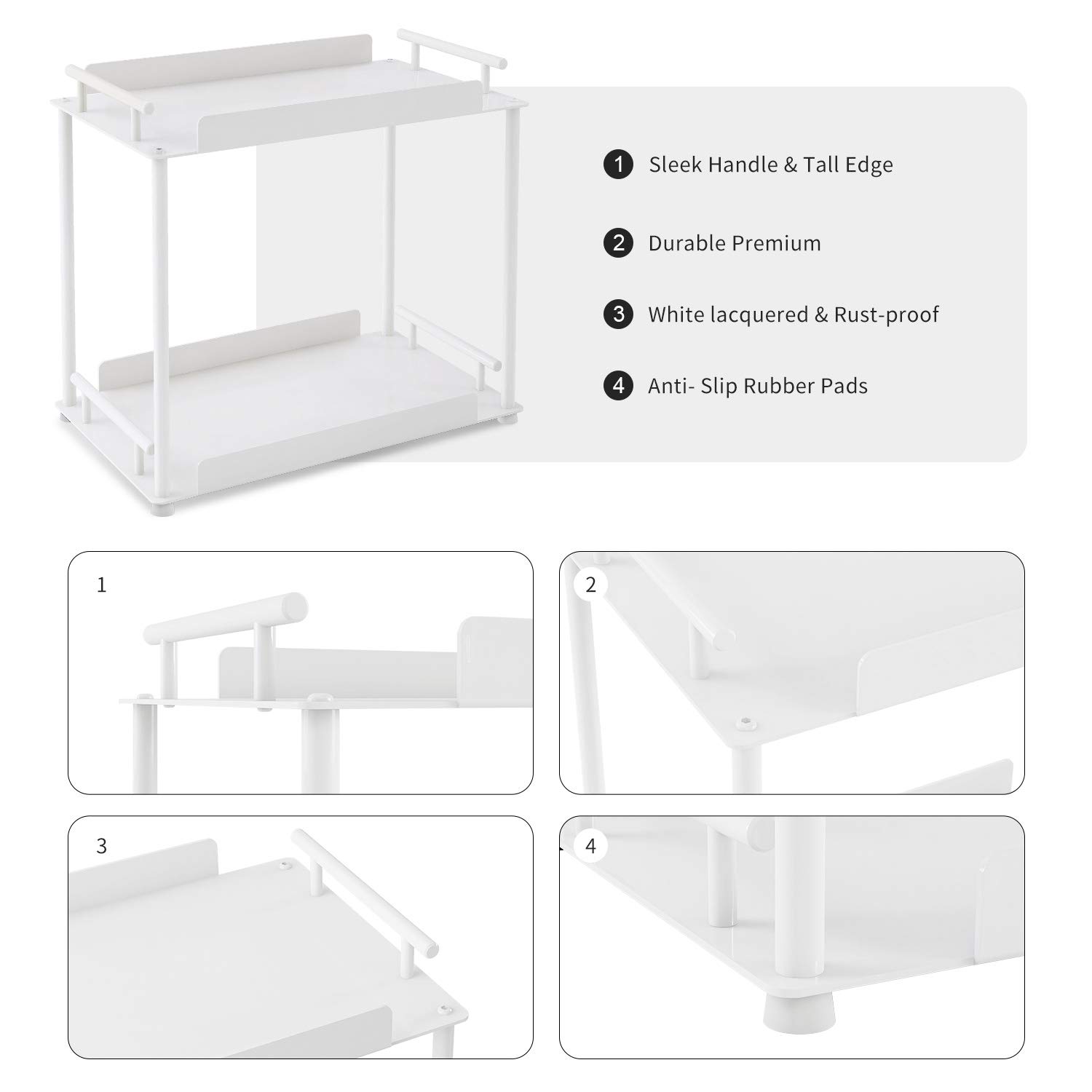 1 Sleek Handle & Tall Edge

2 Durable Premium

3 White lacquered & Rust-proof

4 Anti- Slip Rubber Pads

1

2

3

4