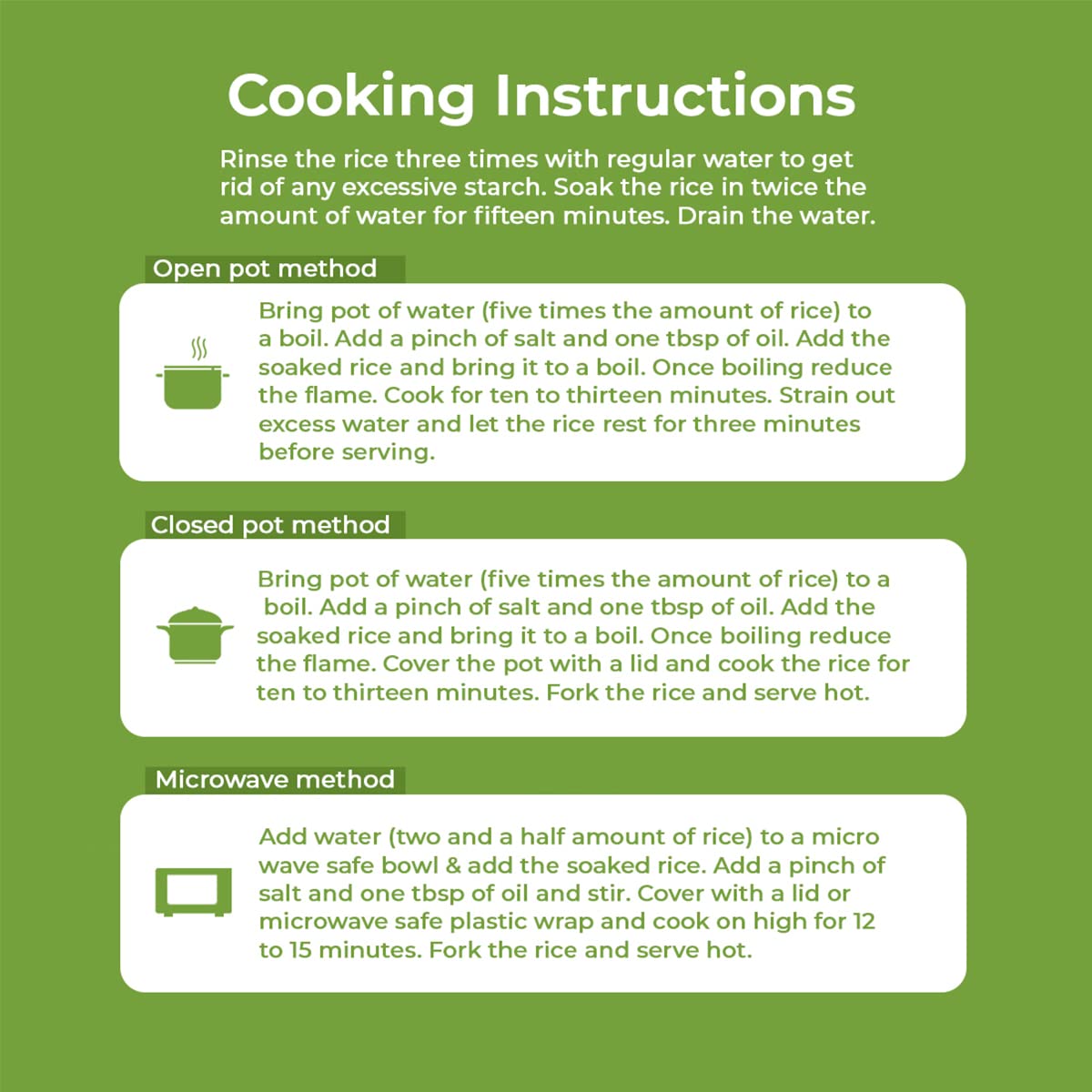 Cooking Instructions

Rinse the rice three times with regular water to get rid of any excessive starch. Soak the rice in twice the amount of water for fifteen minutes. Drain the water.

Open pot method

Bring pot of water (five times the amount of rice) to a boil. Add a pinch of salt and one tbsp of oil. Add the soaked rice and bring it to a boil. Once boiling reduce the flame. Cook for ten to thirteen minutes. Strain out excess water and let the rice rest for three minutes before serving.

Closed pot method

Bring pot of water (five times the amount of rice) to a boil. Add a pinch of salt and one tbsp of oil. Add the soaked rice and bring it to a boil. Once boiling reduce the flame. Cover the pot with a lid and cook the rice for ten to thirteen minutes. Fork the rice and serve hot.

Microwave method

Add water (two and a half amount of rice) to a micro wave safe bowl & add the soaked rice. Add a pinch of salt and one tbsp of oil and stir. Cover with a lid or microwave safe plastic wrap and cook on high for 12 to 15 minutes. Fork the rice and serve hot.