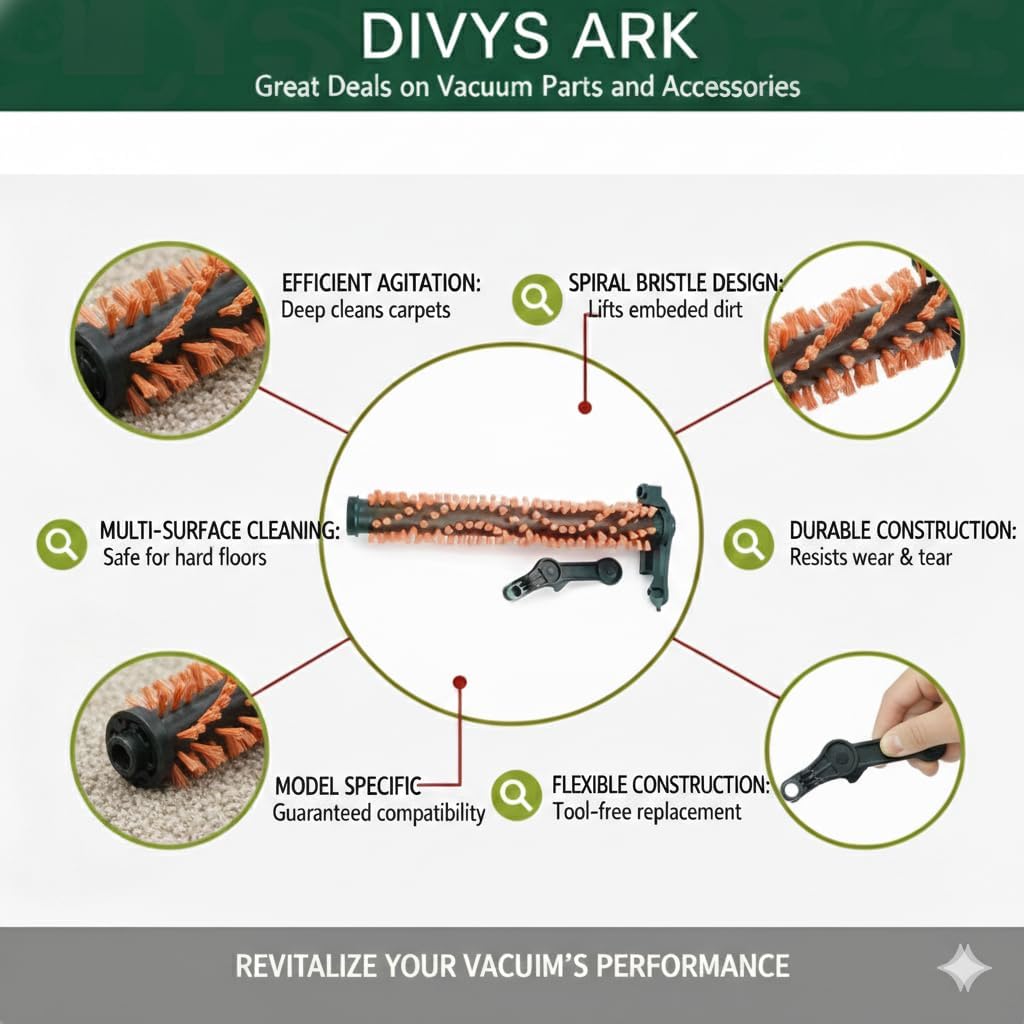 DIVYS ARK

Great Deals on Vacuum Parts and Accessories

EFFICIENT AGITATION:
Deep cleans carpets

SPIRAL BRISTLE DESIGN:
Lifts embeded dirt

MULTI-SURFACE CLEANING:
Safe for hard floors

DURABLE CONSTRUCTION:
Resists wear & tear

MODEL SPECIFIC
Guaranteed compatibility

FLEXIBLE CONSTRUCTION:
Tool-free replacement

REVITALIZE YOUR VACUIM'S PERFORMANCE