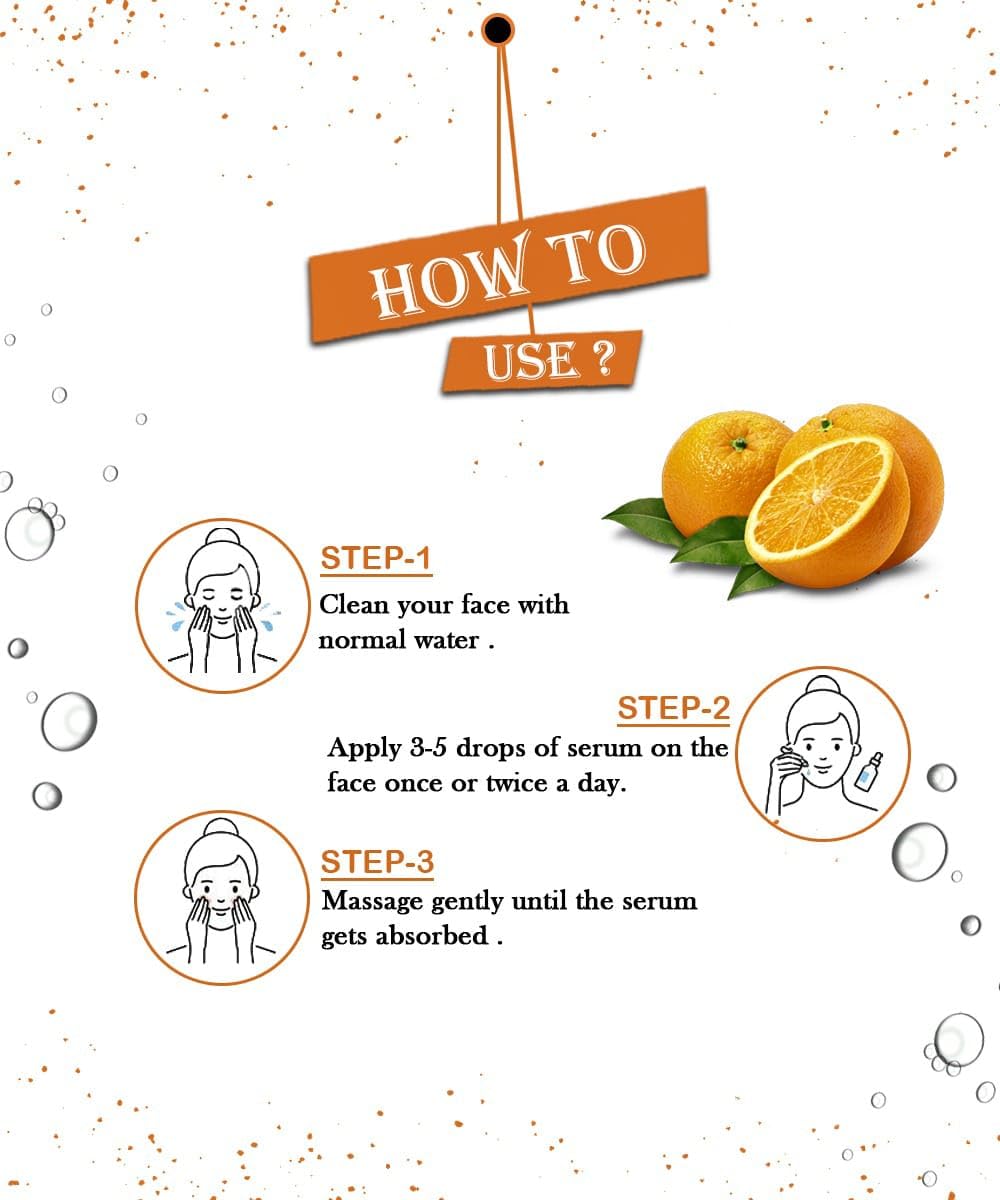 HOW TO
USE ?

STEP-1
Clean your face with normal water .

STEP-2
Apply 3-5 drops of serum on the face once or twice a day.

STEP-3
Massage gently until the serum gets absorbed .