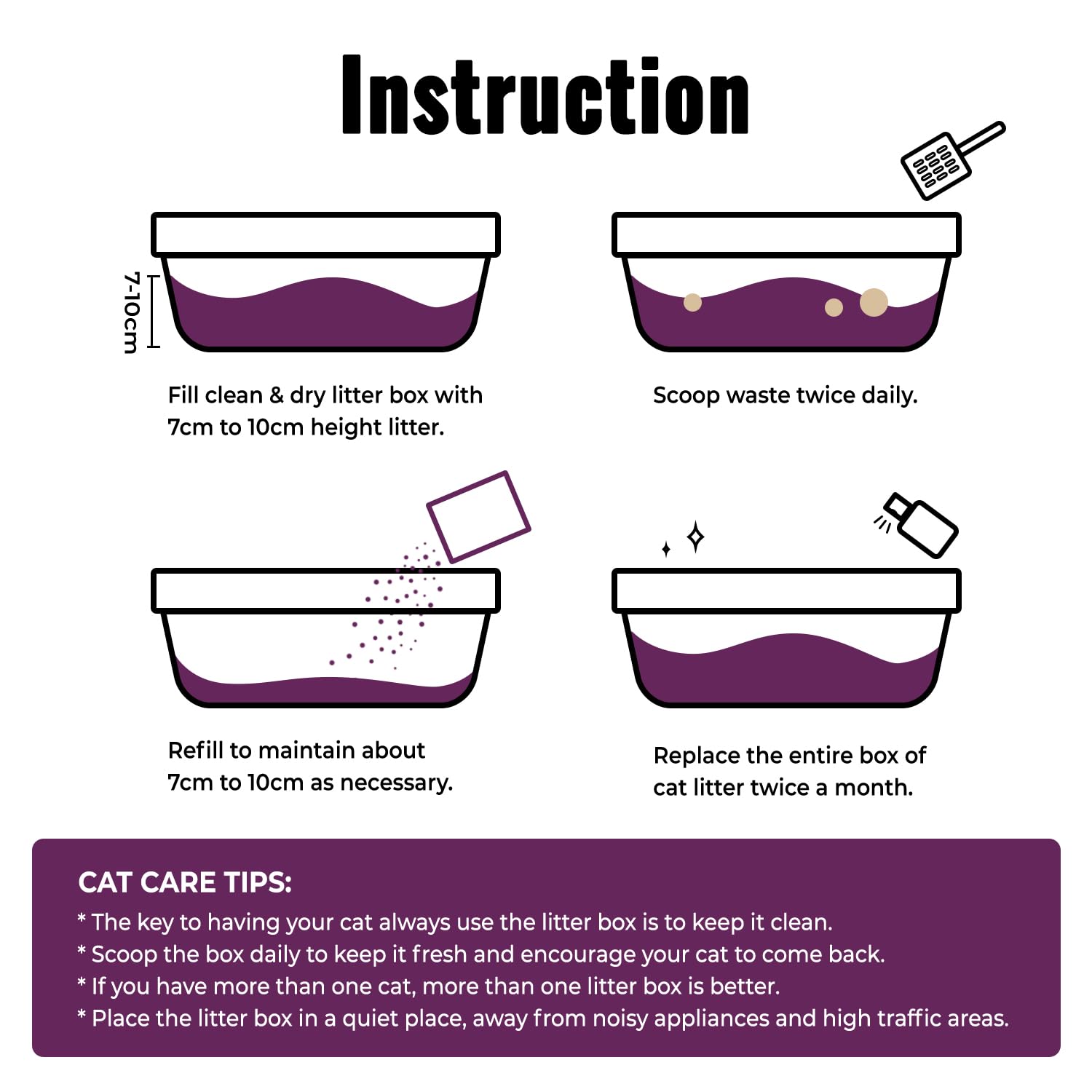 Instruction

7-10cm

Fill clean & dry litter box with 7cm to 10cm height litter.

Scoop waste twice daily.

Refill to maintain about 7cm to 10cm as necessary.

Replace the entire box of cat litter twice a month.

CAT CARE TIPS:
* The key to having your cat always use the litter box is to keep it clean.
* Scoop the box daily to keep it fresh and encourage your cat to come back.
* If you have more than one cat, more than one litter box is better.
* Place the litter box in a quiet place, away from noisy appliances and high traffic areas.