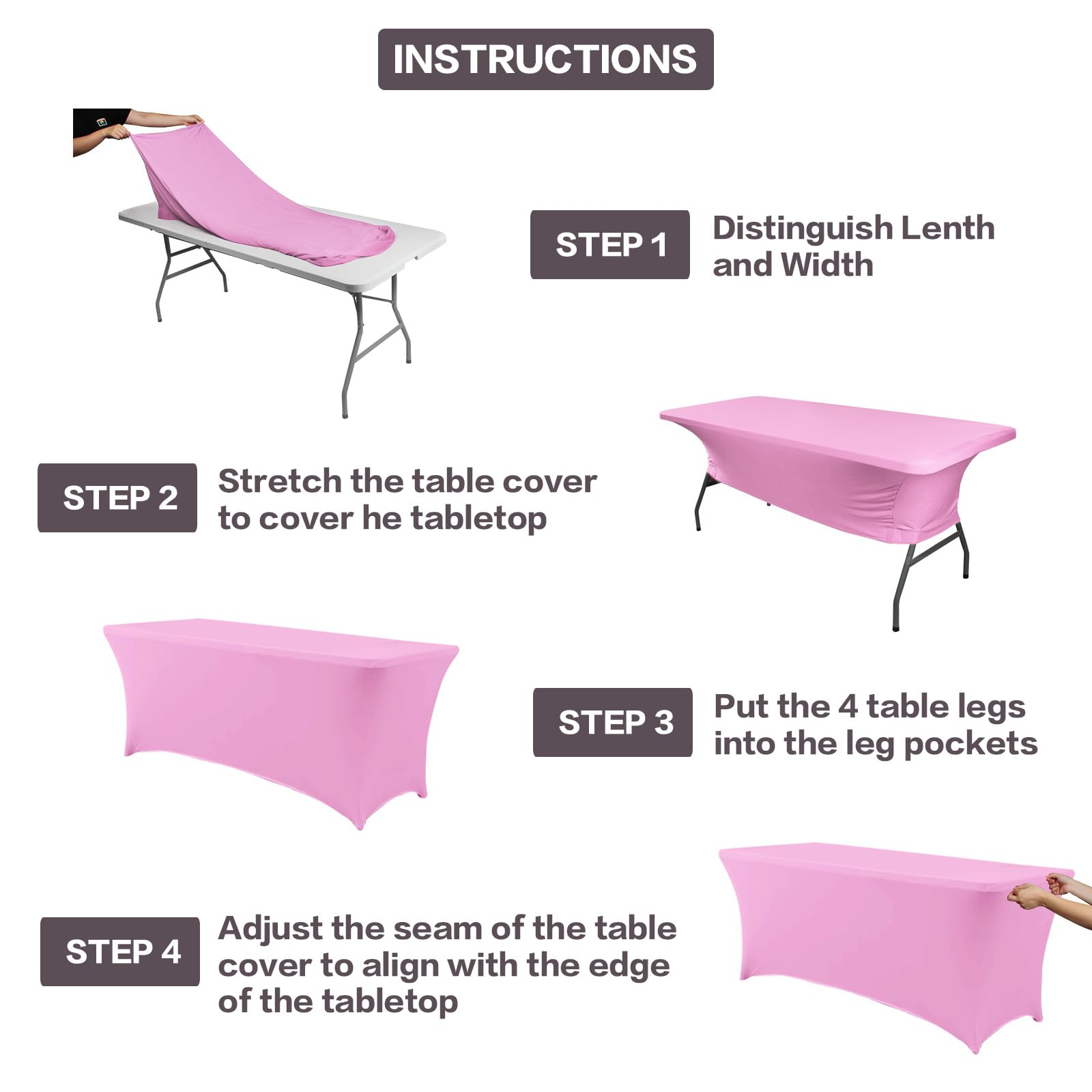 INSTRUCTIONS

STEP 1

Distinguish Lenth and Width

STEP 2

Stretch the table cover to cover he tabletop

STEP 3

Put the 4 table legs into the leg pockets

STEP 4

Adjust the seam of the table cover to align with the edge of the tabletop