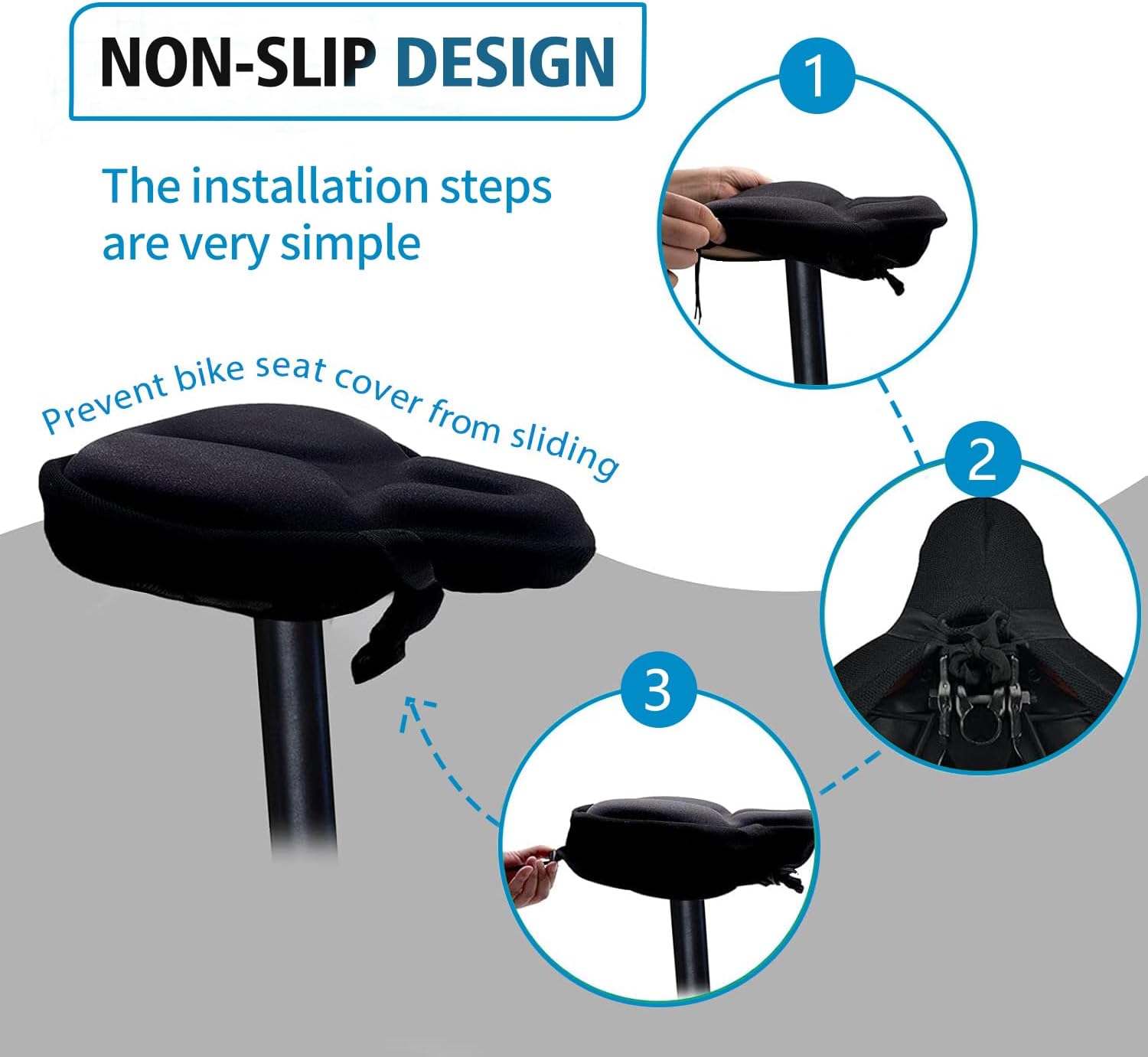 NON-SLIP DESIGN

The installation steps are very simple

Prevent bike seat cover from sliding

1

2

3