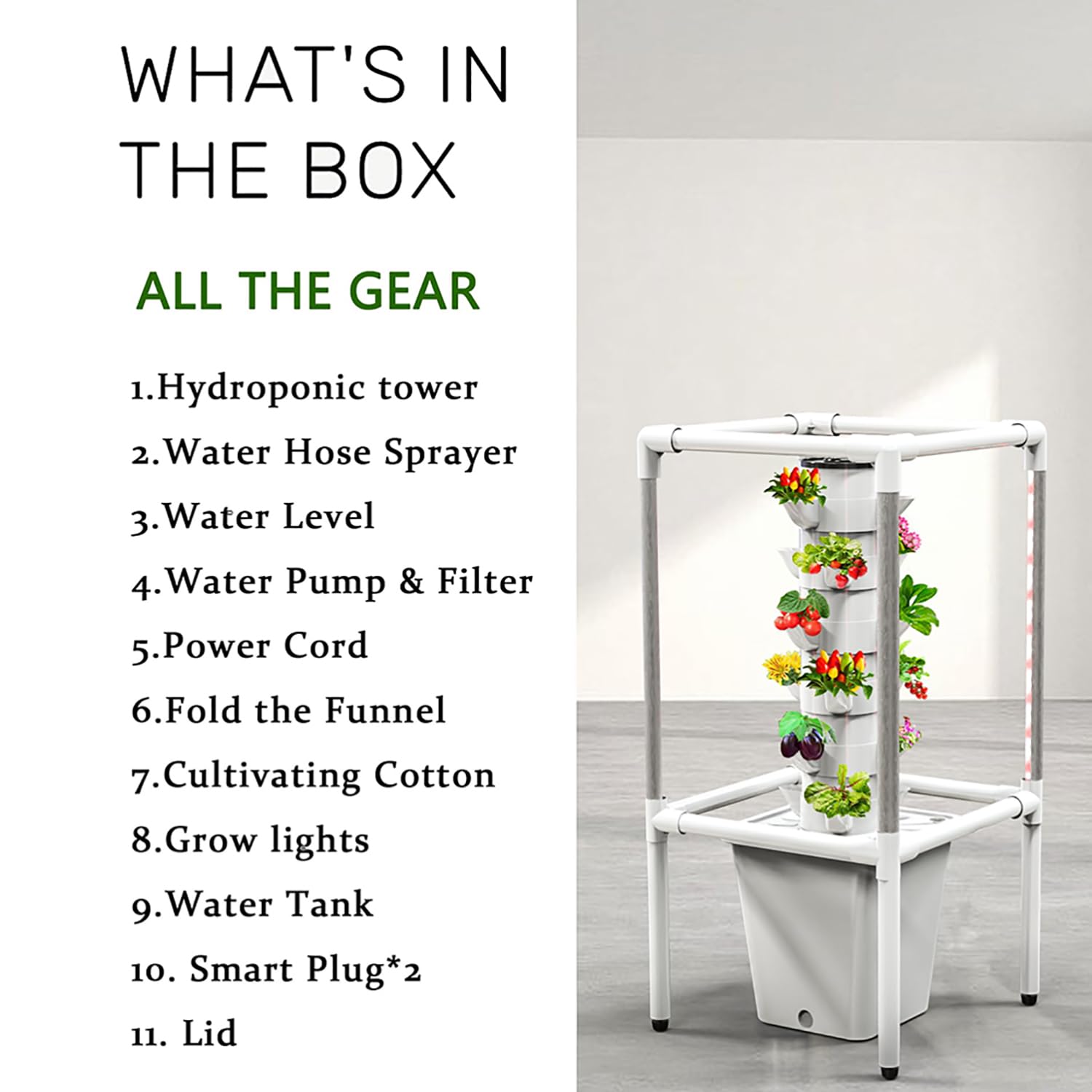 WHAT'S IN THE BOX

ALL THE GEAR

1.Hydroponic tower
2.Water Hose Sprayer
3.Water Level
4.Water Pump & Filter
5.Power Cord
6.Fold the Funnel
7.Cultivating Cotton
8.Grow lights
9.Water Tank
10. Smart Plug*2
11. Lid