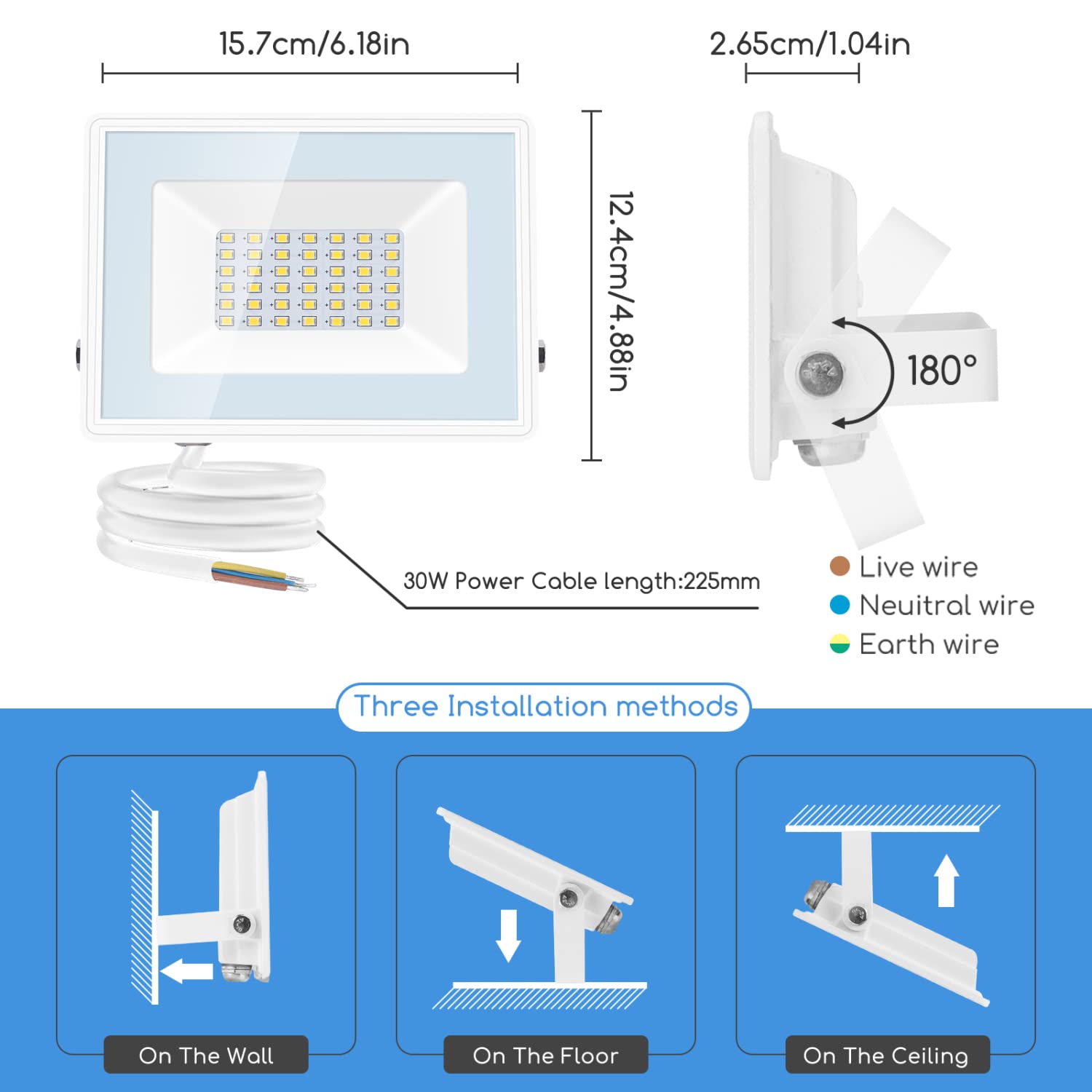 15.7cm/6.18in

2.65cm/1.04in

12.4cm/4.88in

180°

30W Power Cable length:225mm

Live wire
Neuitral wire
Earth wire

Three Installation methods

On The Wall

On The Floor

On The Ceiling