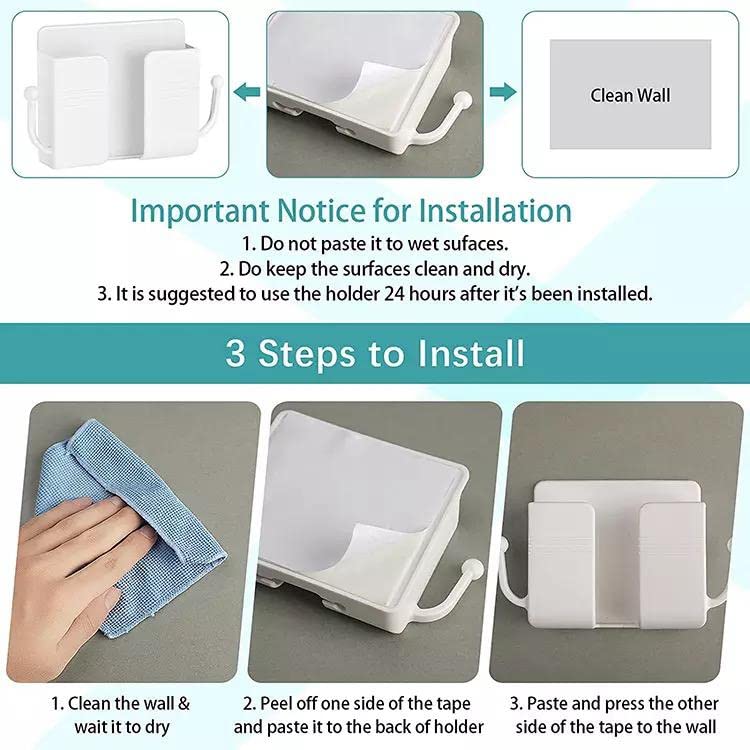 Clean Wall

Important Notice for Installation
1. Do not paste it to wet sufaces.
2. Do keep the surfaces clean and dry.
3. It is suggested to use the holder 24 hours after it's been installed.

3 Steps to Install

1. Clean the wall & wait it to dry

2. Peel off one side of the tape and paste it to the back of holder

3. Paste and press the other side of the tape to the wall