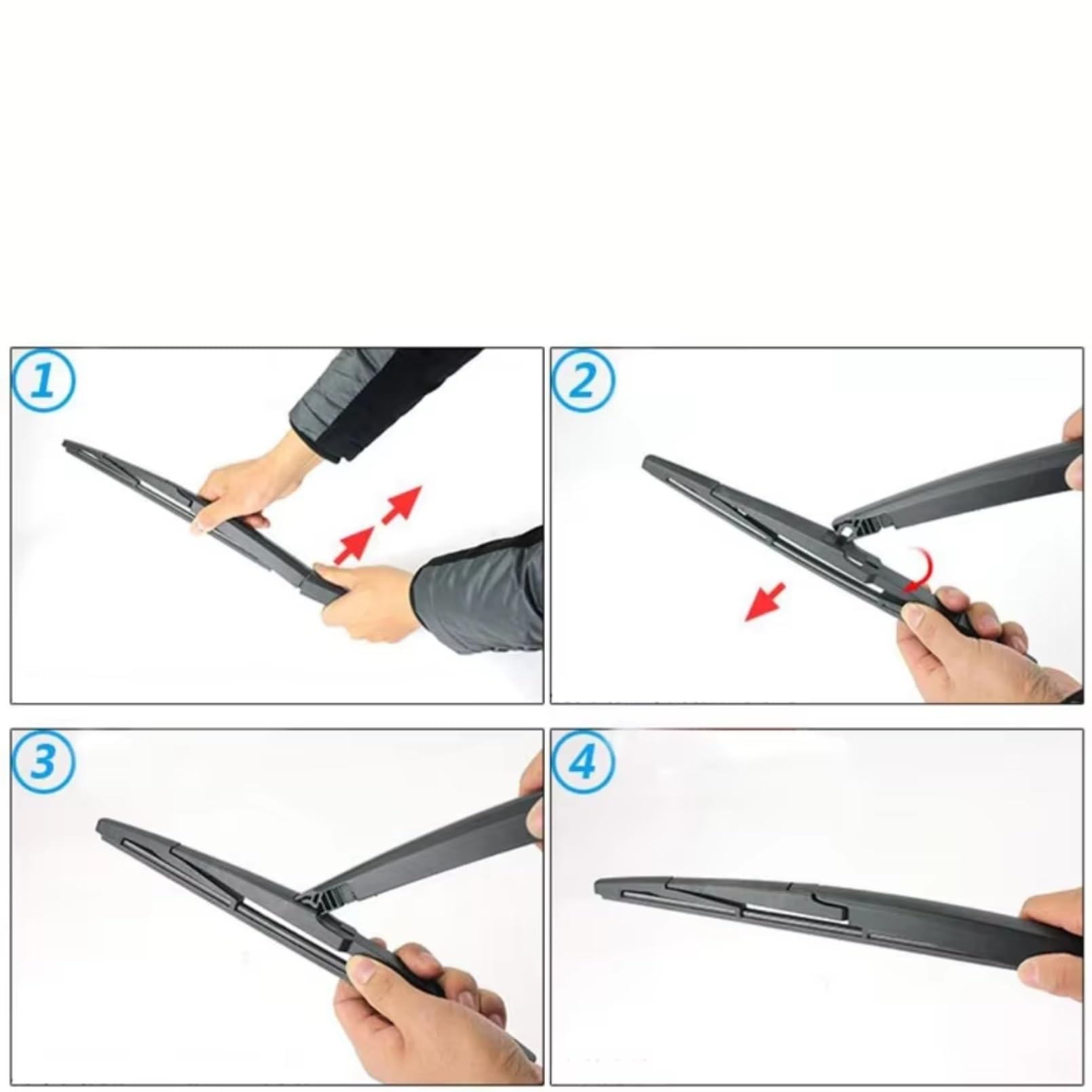 1

2

3

4