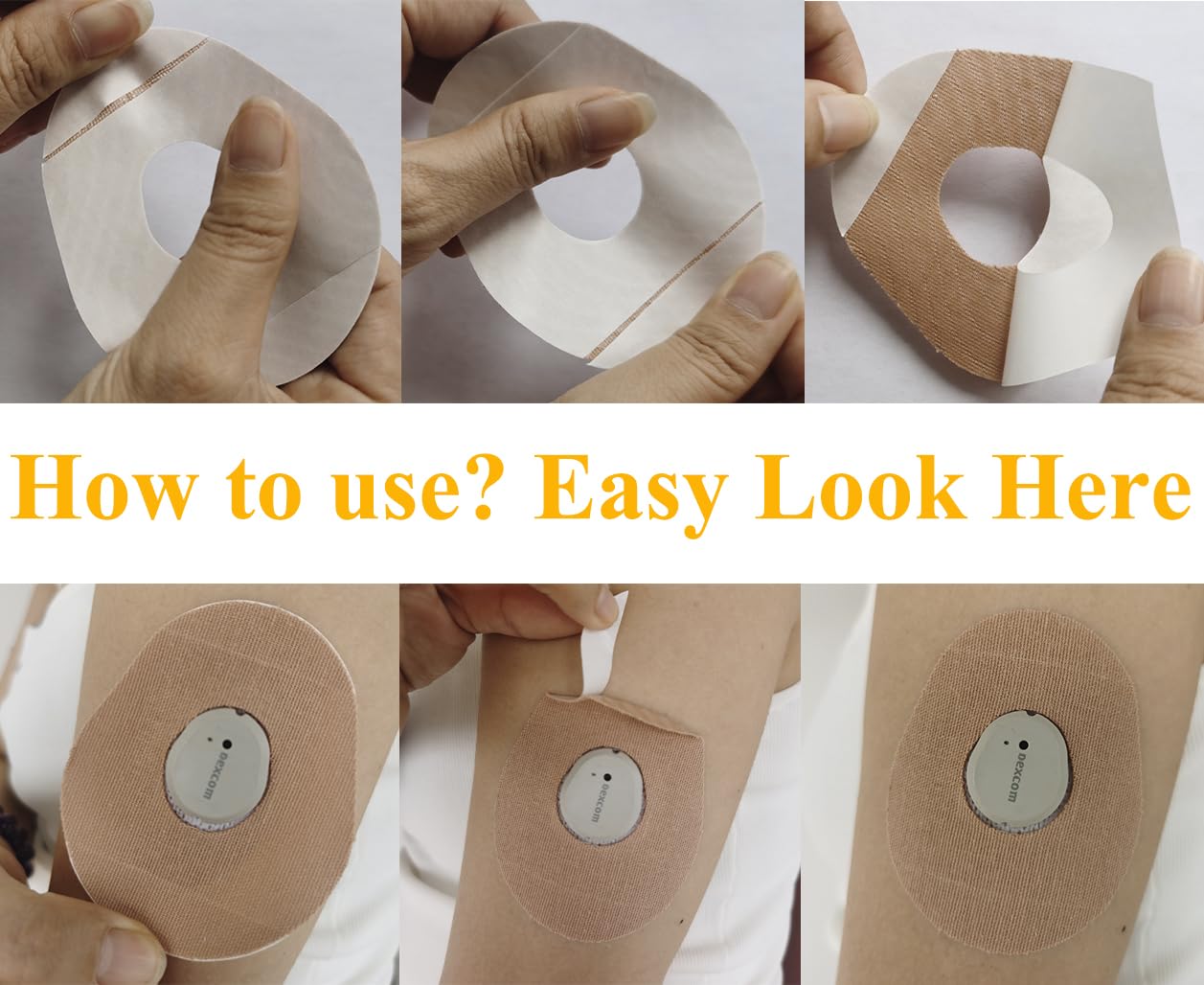 How to use? Easy Look Here

Dexcom

Dexcom

Dexcom