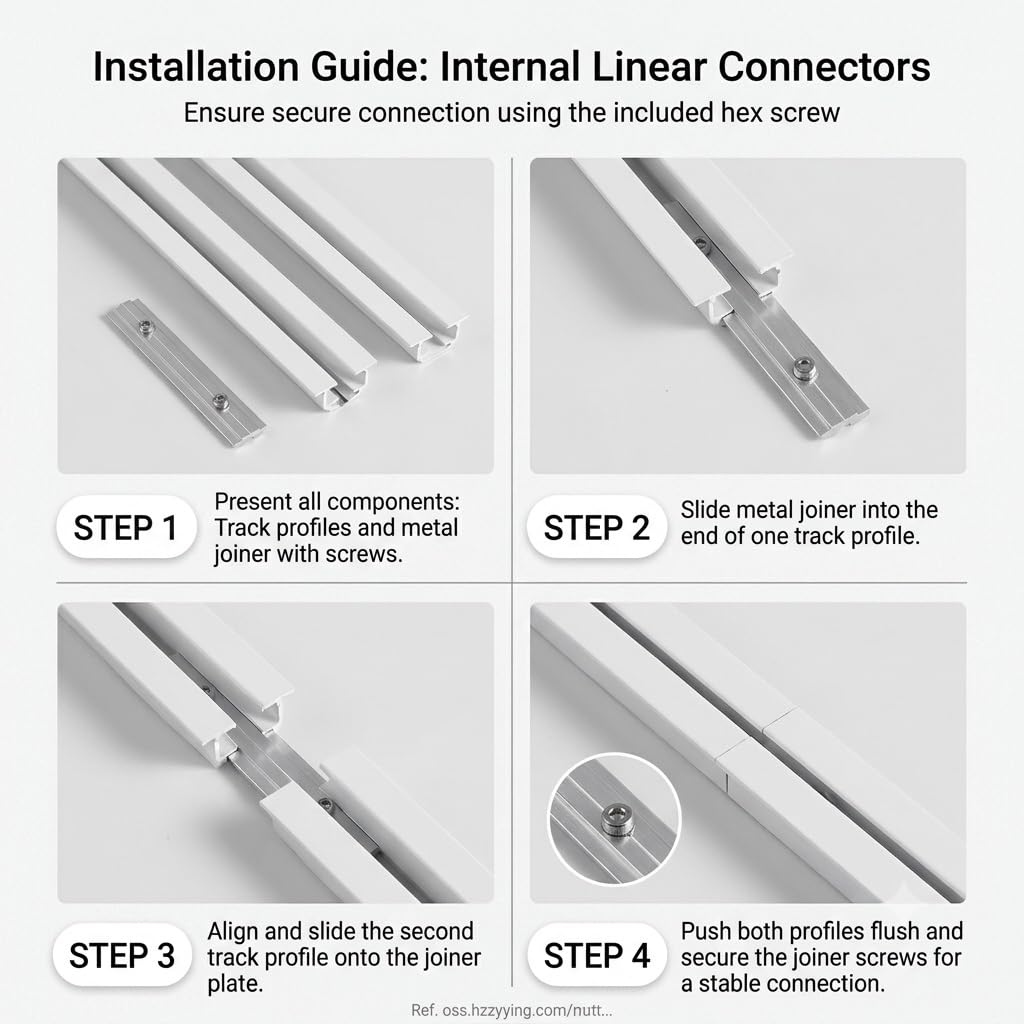 Installation Guide: Internal Linear Connectors

Ensure secure connection using the included hex screw

STEP 1

Present all components: Track profiles and metal joiner with screws.

STEP 2

Slide metal joiner into the end of one track profile.

STEP 3

Align and slide the second track profile onto the joiner plate.

STEP 4

Push both profiles flush and secure the joiner screws for a stable connection.

Ref. oss.hzzyying.com/nutt...