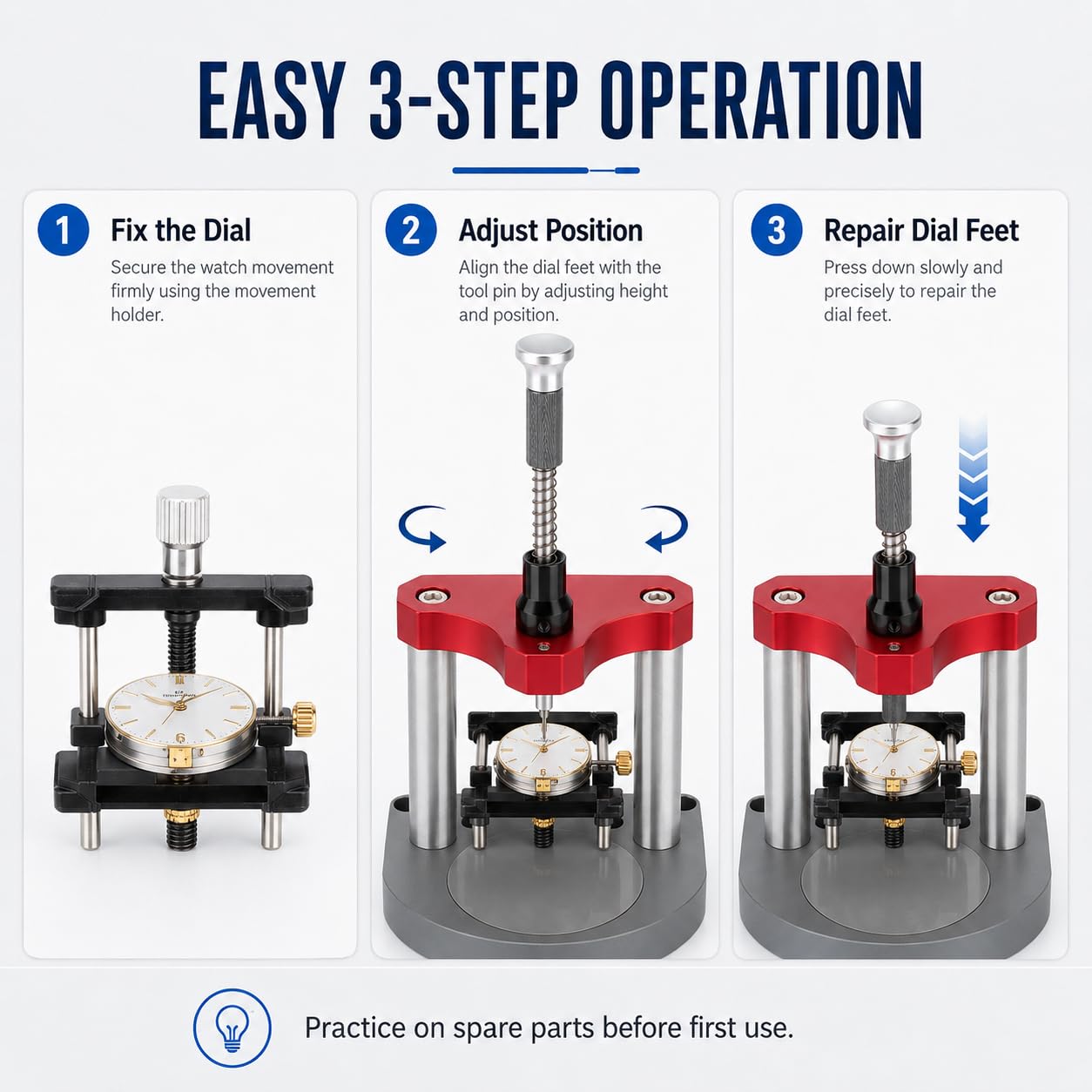 EASY 3-STEP OPERATION

1 Fix the Dial
Secure the watch movement firmly using the movement holder.

2 Adjust Position
Align the dial feet with the tool pin by adjusting height and position.

3 Repair Dial Feet
Press down slowly and precisely to repair the dial feet.

Practice on spare parts before first use.