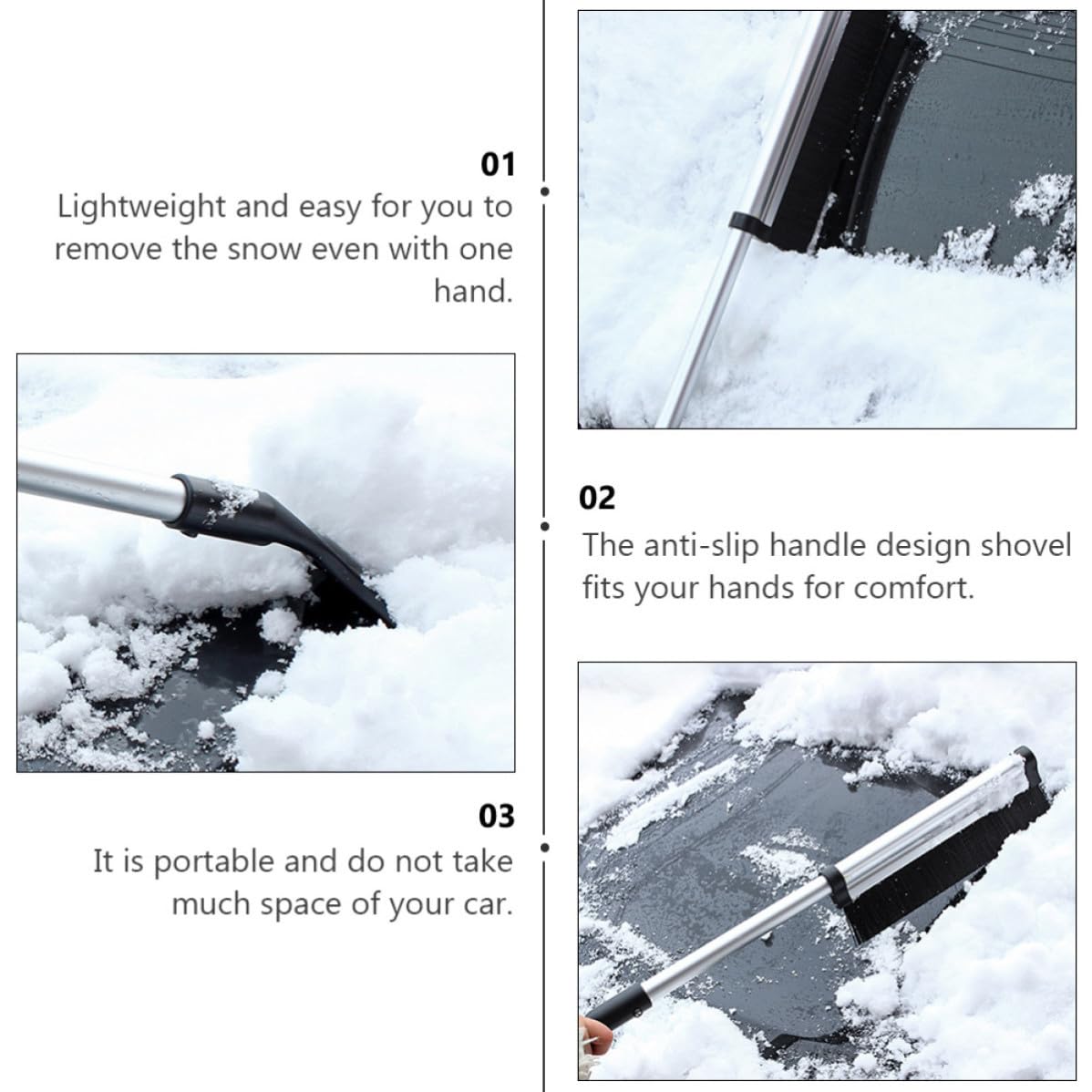 01
Lightweight and easy for you to remove the snow even with one hand.

02
The anti-slip handle design shovel fits your hands for comfort.

03
It is portable and do not take much space of your car.