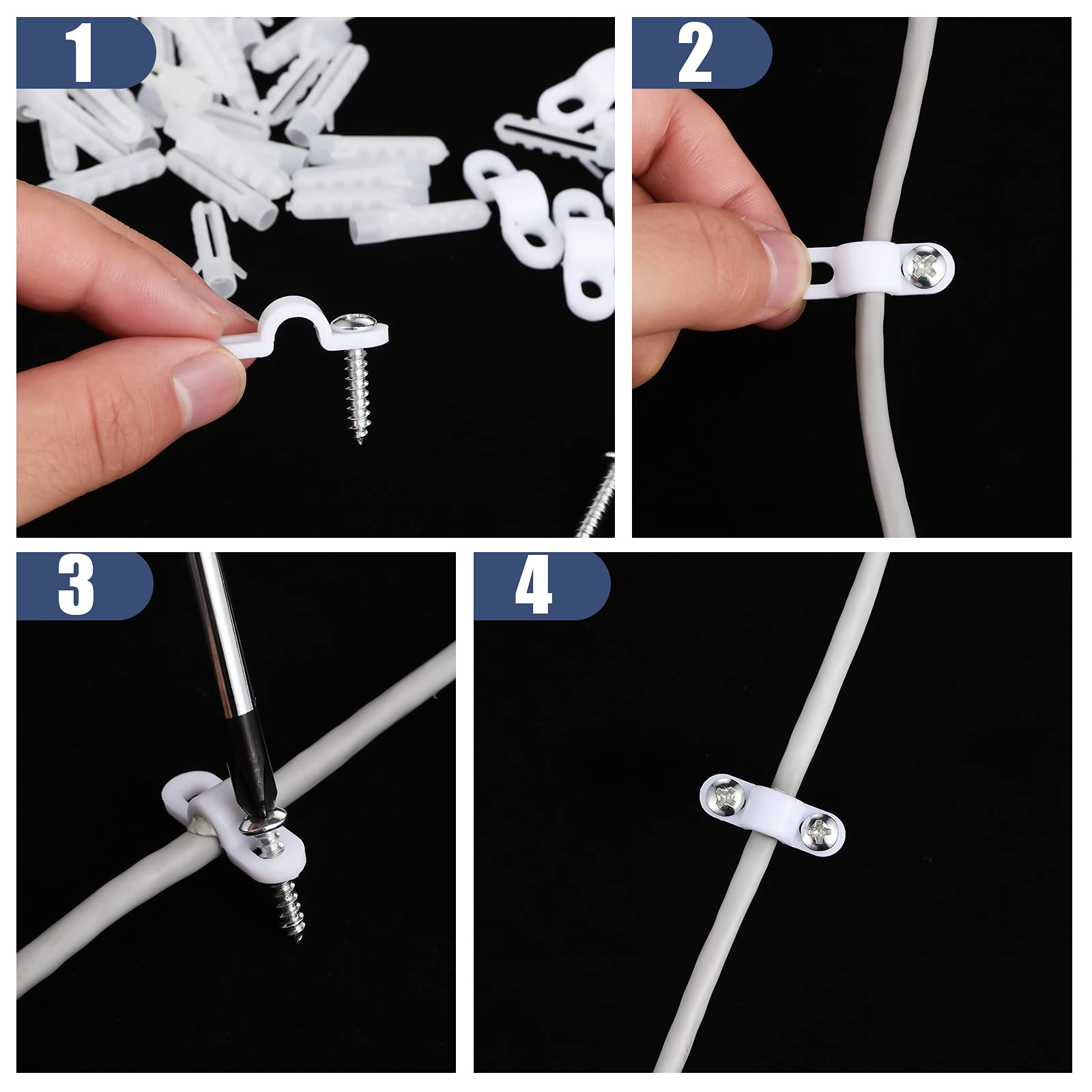 1

2

3

4