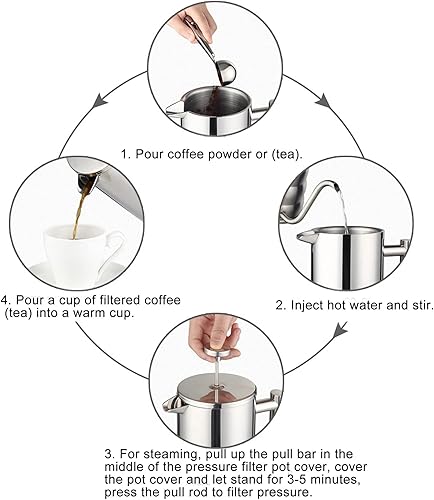 1. Pour coffee powder or (tea).

2. Inject hot water and stir.

3. For steaming, pull up the pull bar in the middle of the pressure filter pot cover, cover the pot cover and let stand for 3-5 minutes, press the pull rod to filter pressure.

4. Pour a cup of filtered coffee (tea) into a warm cup.