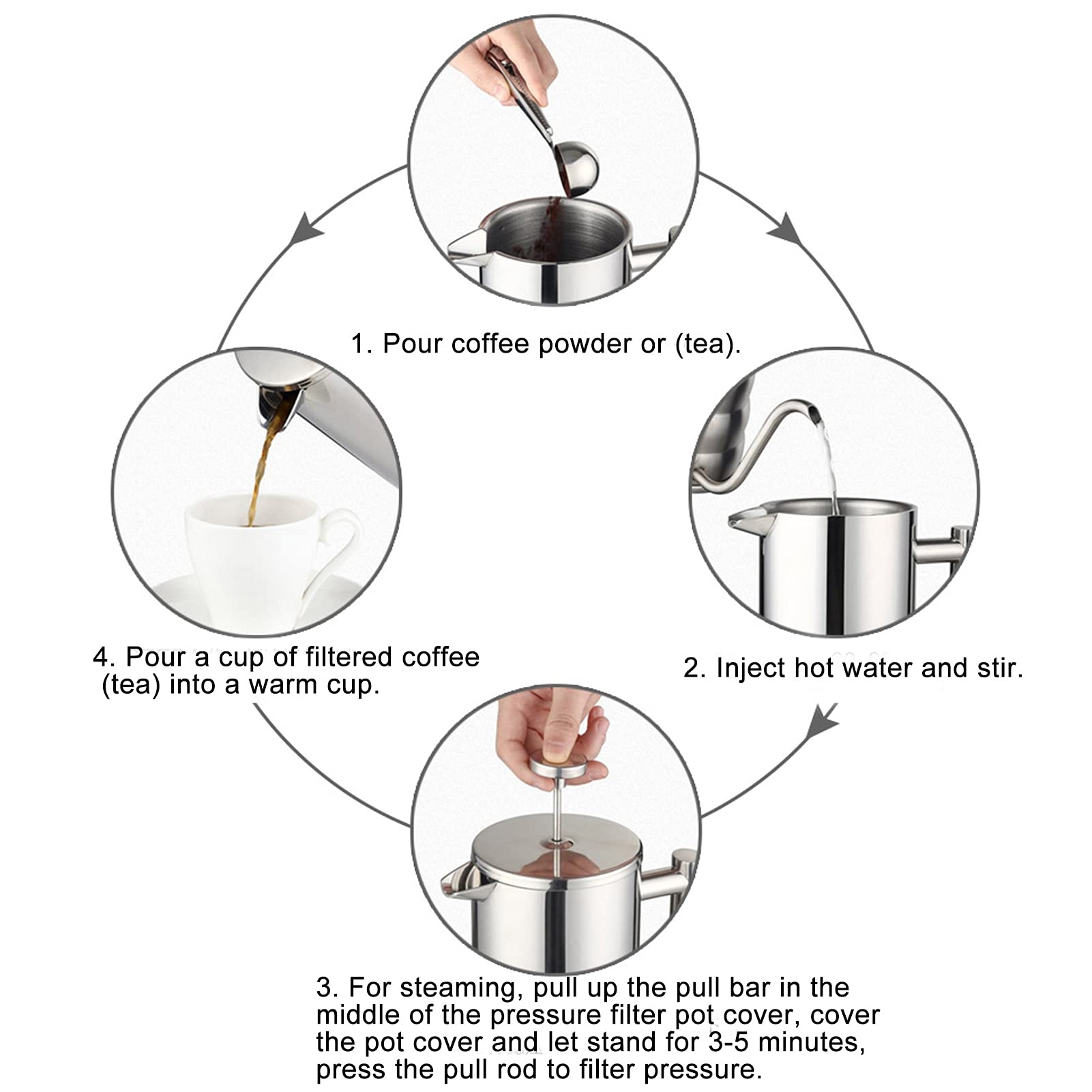 1. Pour coffee powder or (tea).

2. Inject hot water and stir.

3. For steaming, pull up the pull bar in the middle of the pressure filter pot cover, cover the pot cover and let stand for 3-5 minutes, press the pull rod to filter pressure.

4. Pour a cup of filtered coffee (tea) into a warm cup.