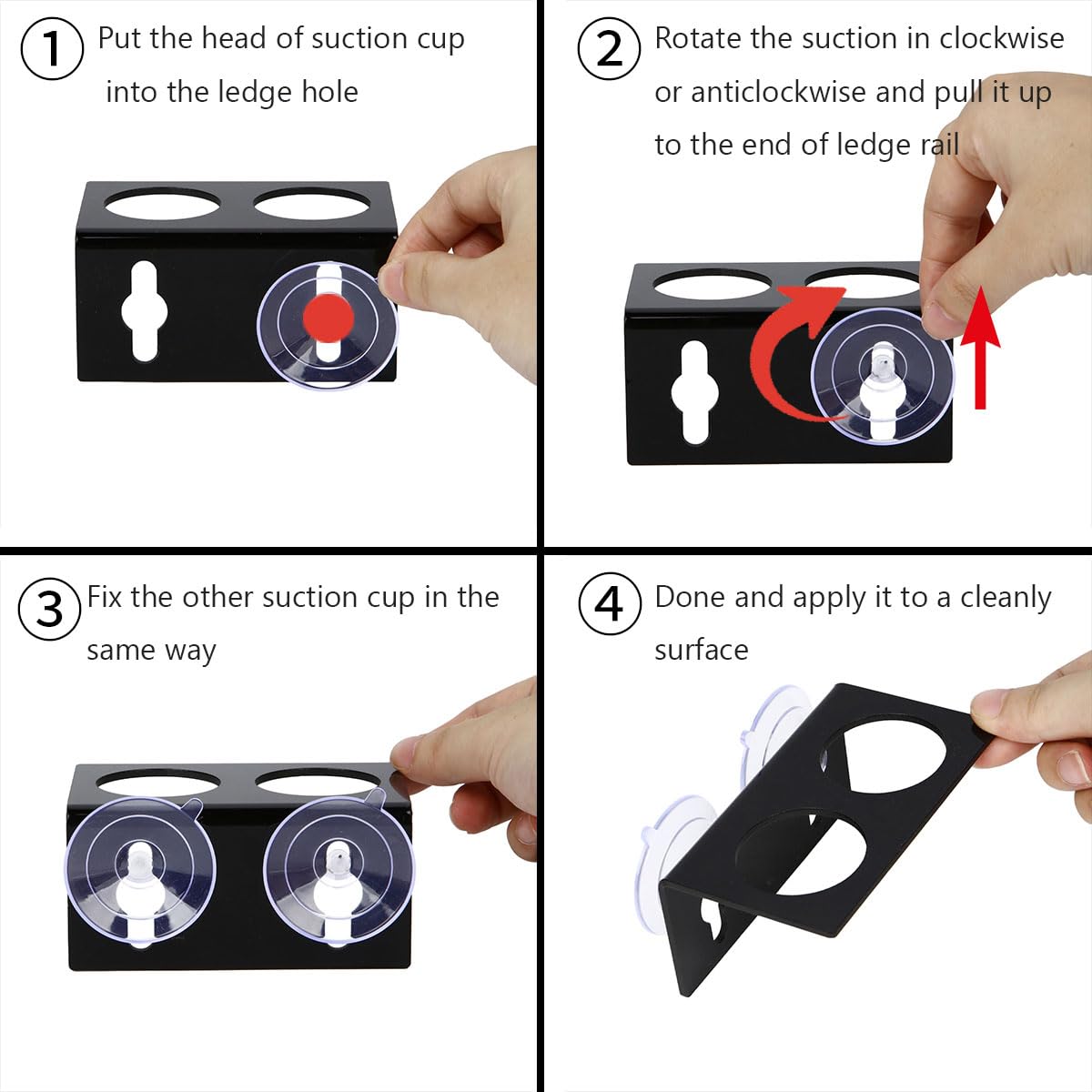 ① Put the head of suction cup into the ledge hole

② Rotate the suction in clockwise or anticlockwise and pull it up to the end of ledge rail

③ Fix the other suction cup in the same way

④ Done and apply it to a cleanly surface