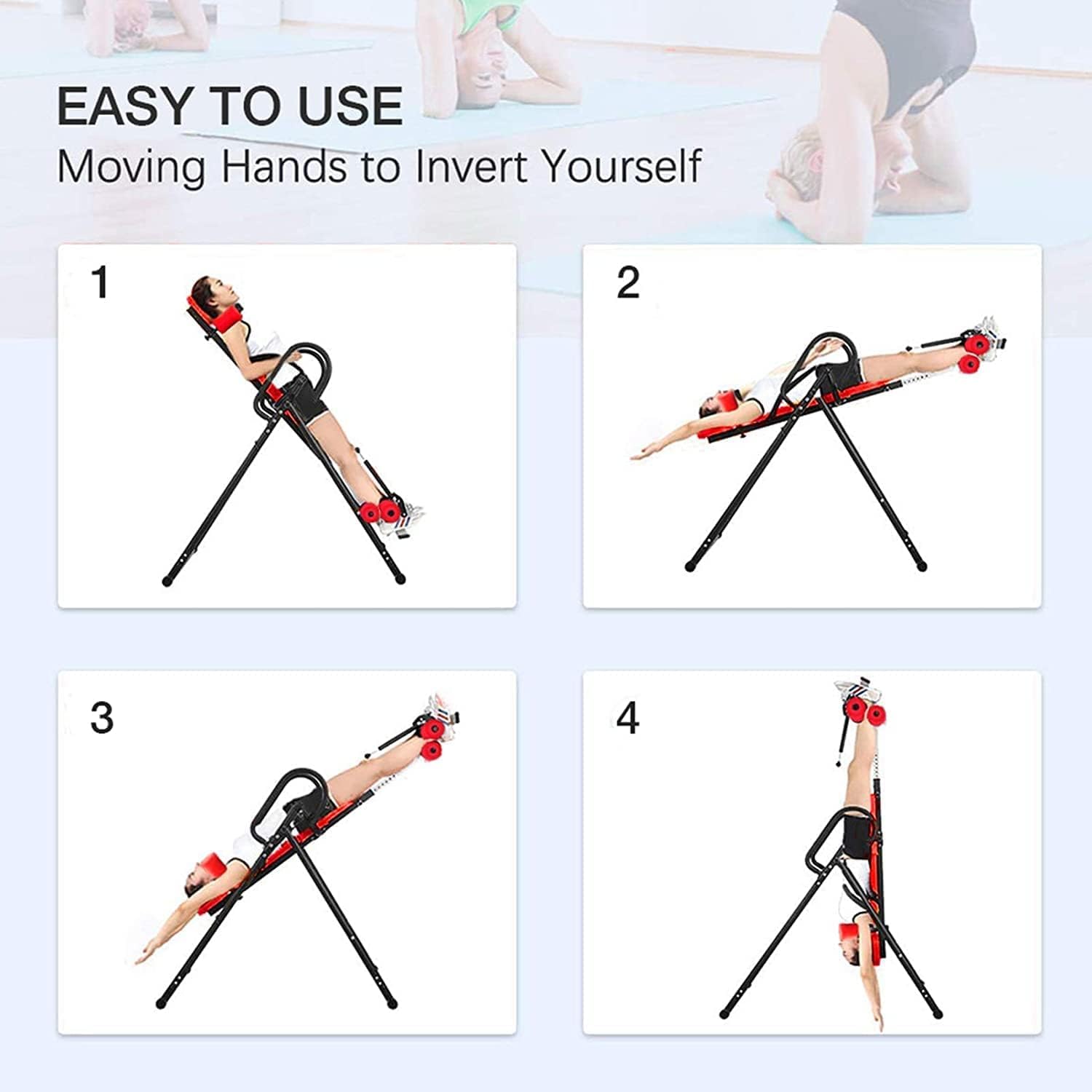 EASY TO USE
Moving Hands to Invert Yourself

1

2

3

4