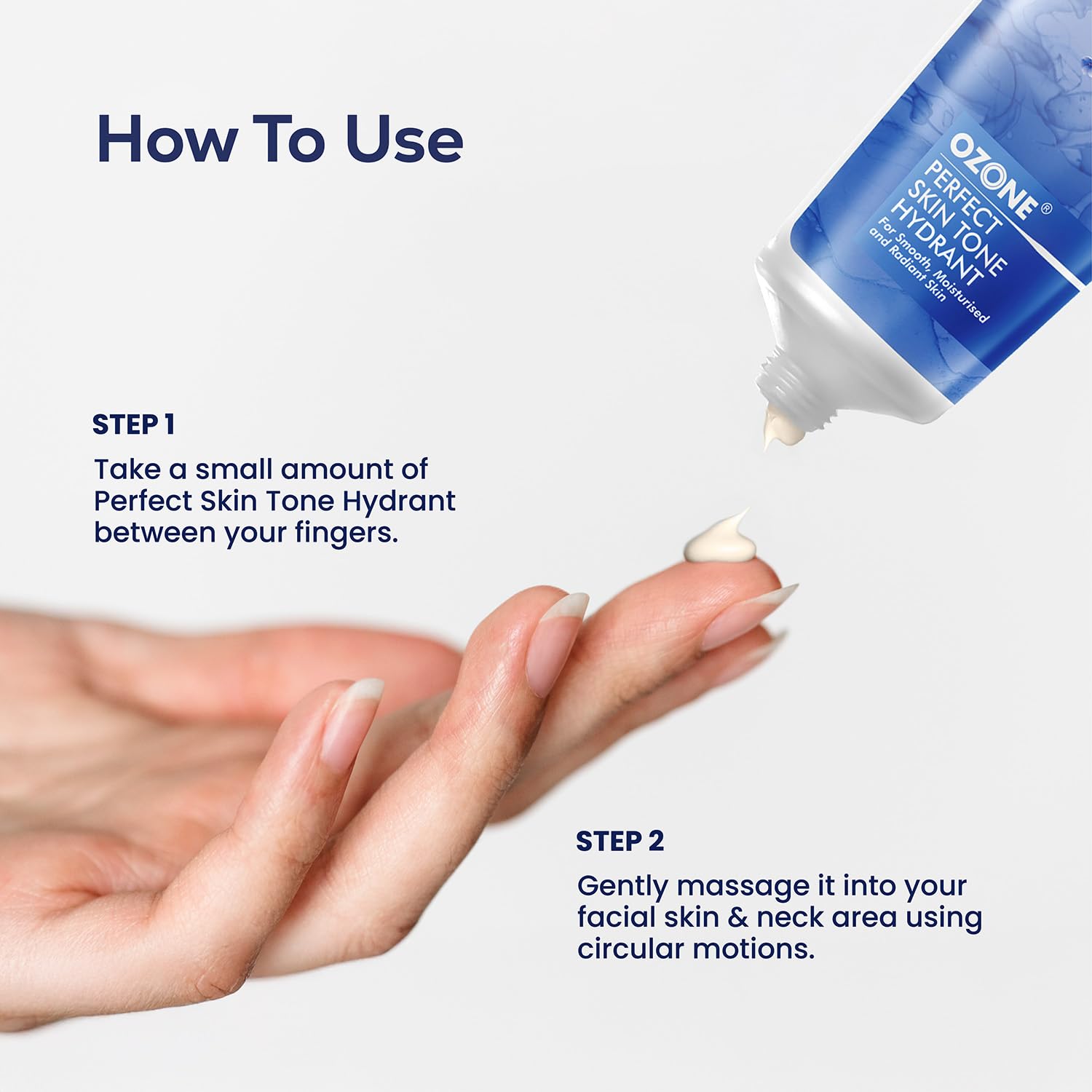 How To Use

OZONE®
PERFECT SKIN TONE HYDRANT
For Smooth, Moisturised and Radiant Skin

STEP 1
Take a small amount of Perfect Skin Tone Hydrant between your fingers.

STEP 2
Gently massage it into your facial skin & neck area using circular motions.