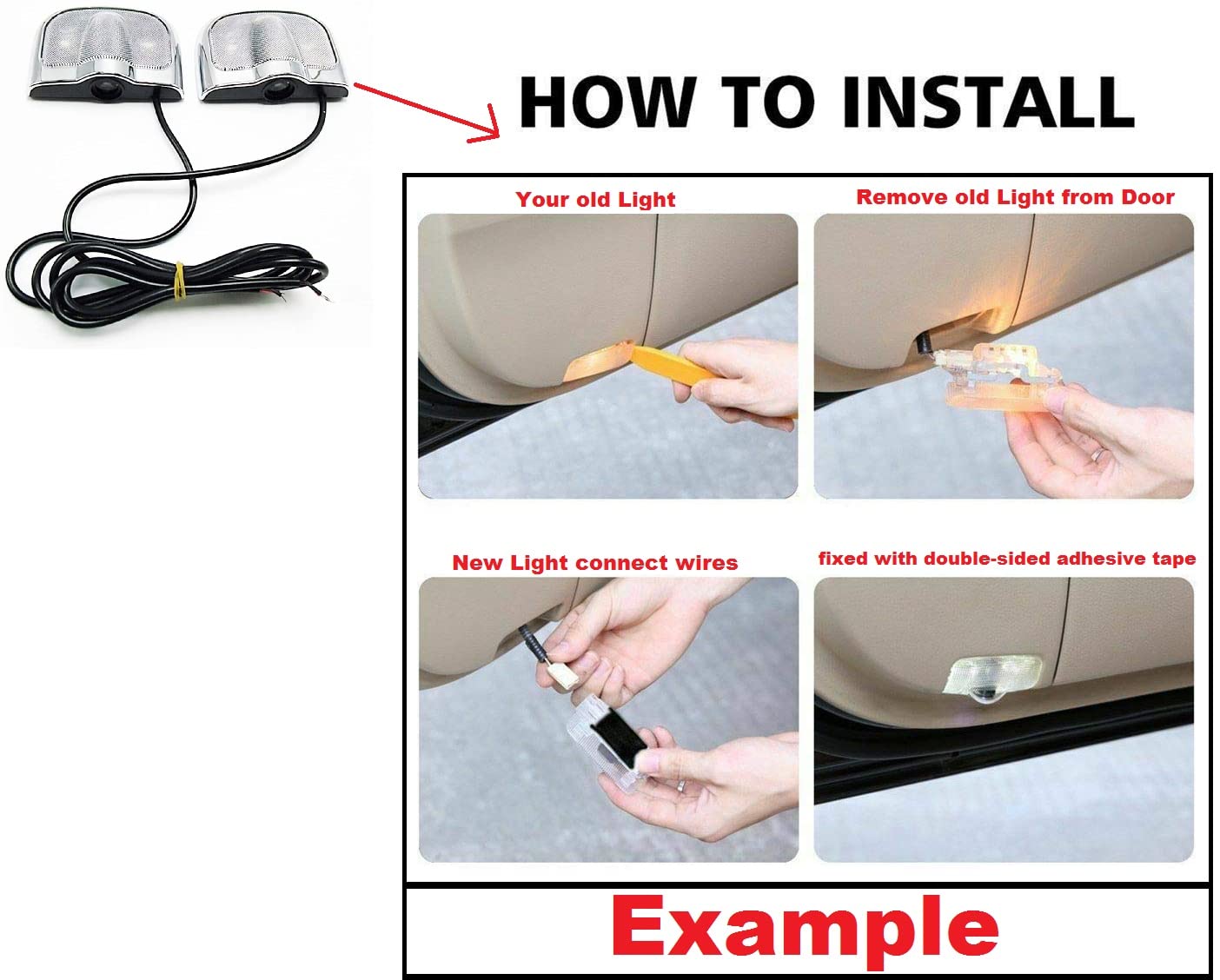 HOW TO INSTALL

Your old Light

Remove old Light from Door

New Light connect wires

fixed with double-sided adhesive tape

Example