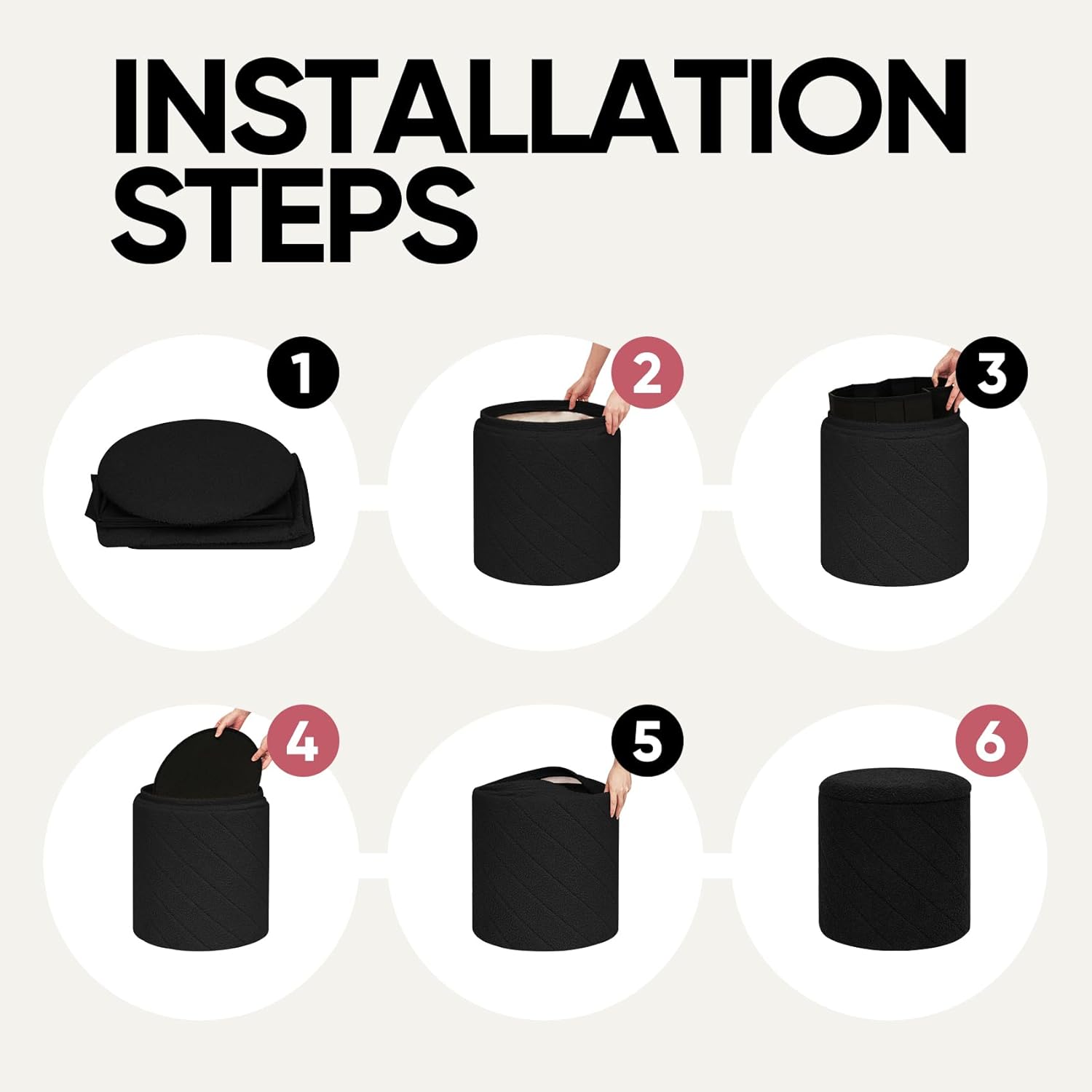 INSTALLATION STEPS

1

2

3

4

5

6