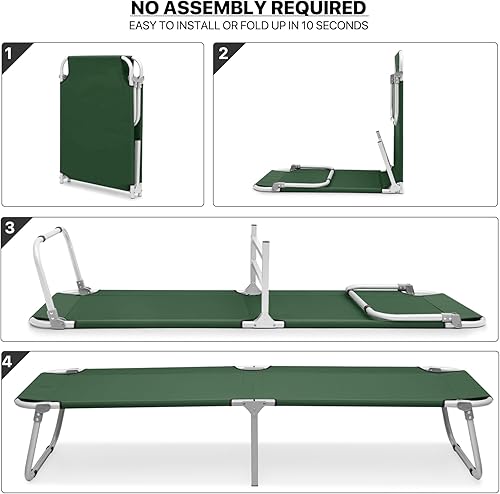 NO ASSEMBLY REQUIRED
EASY TO INSTALL OR FOLD UP IN 10 SECONDS

1

2

3

4