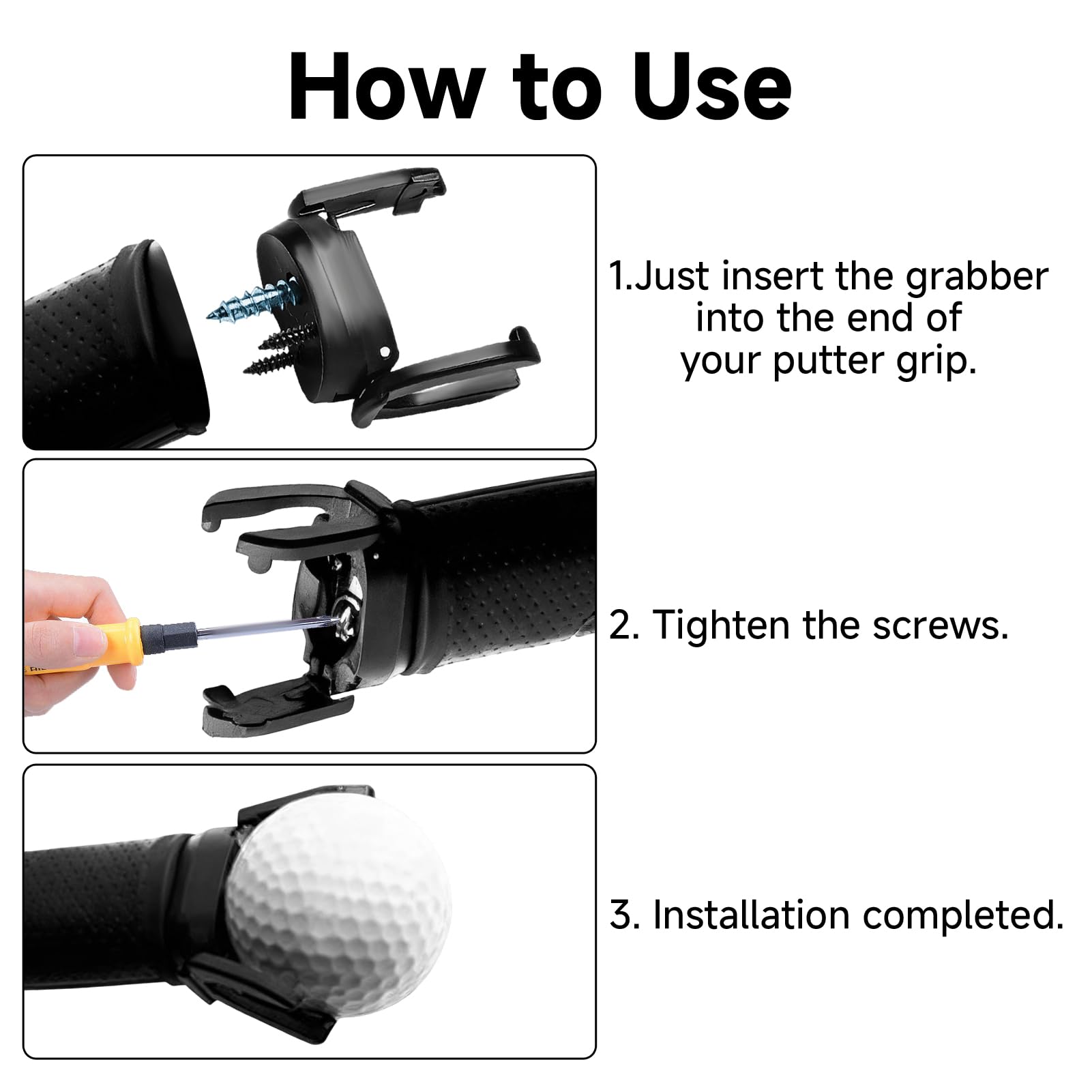 How to Use

1.Just insert the grabber into the end of your putter grip.

2. Tighten the screws.

3. Installation completed.