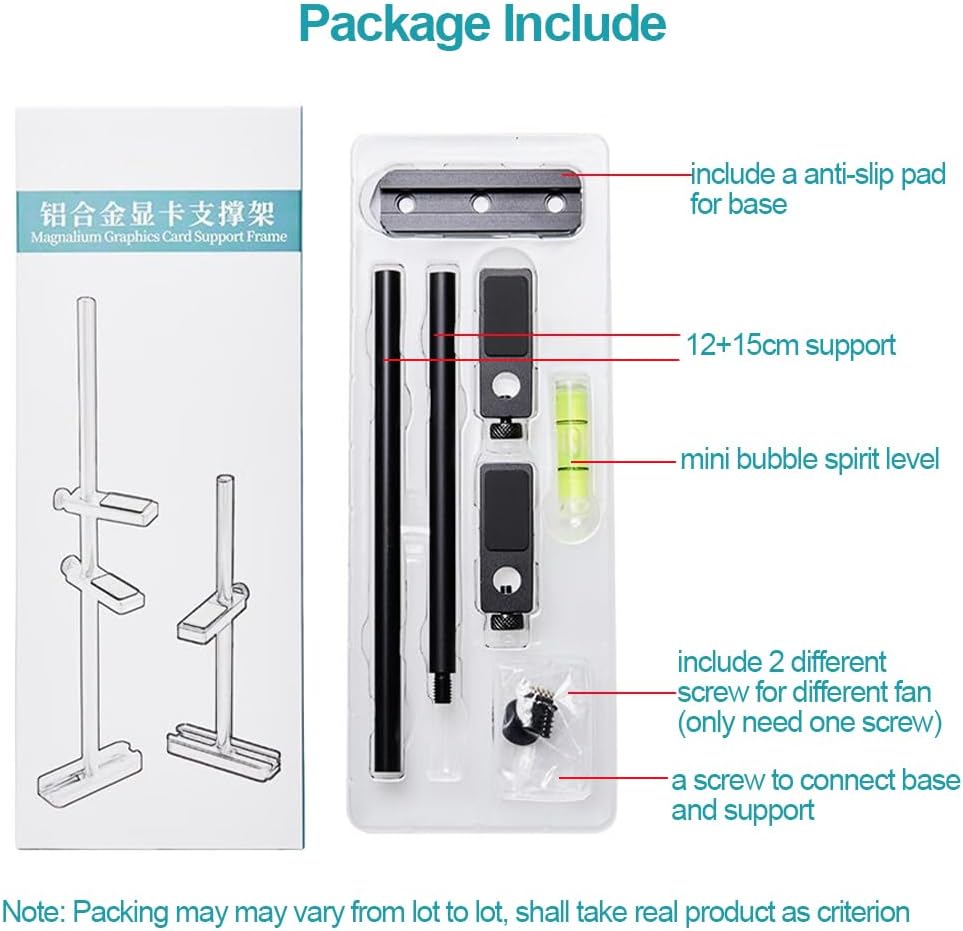 Package Include

铝合金显卡支撑架
Magnalium Graphics Card Support Frame

include a anti-slip pad for base

12+15cm support

mini bubble spirit level

include 2 different screw for different fan (only need one screw)

a screw to connect base and support

Note: Packing may may vary from lot to lot, shall take real product as criterion