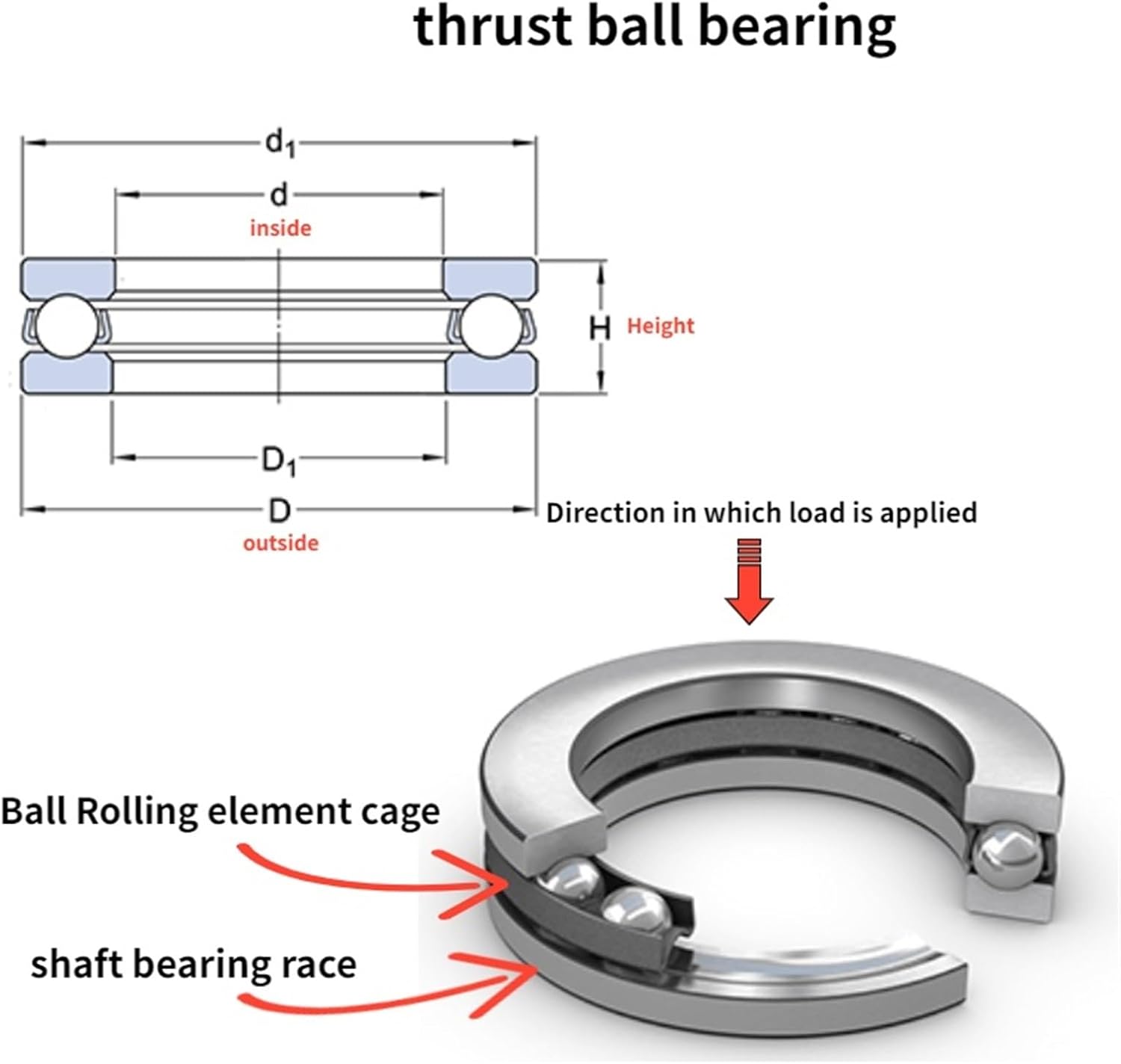 thrust ball bearing

$d_1$

d

inside

H Height

$D_1$

D

outside

Direction in which load is applied

Ball Rolling element cage

shaft bearing race