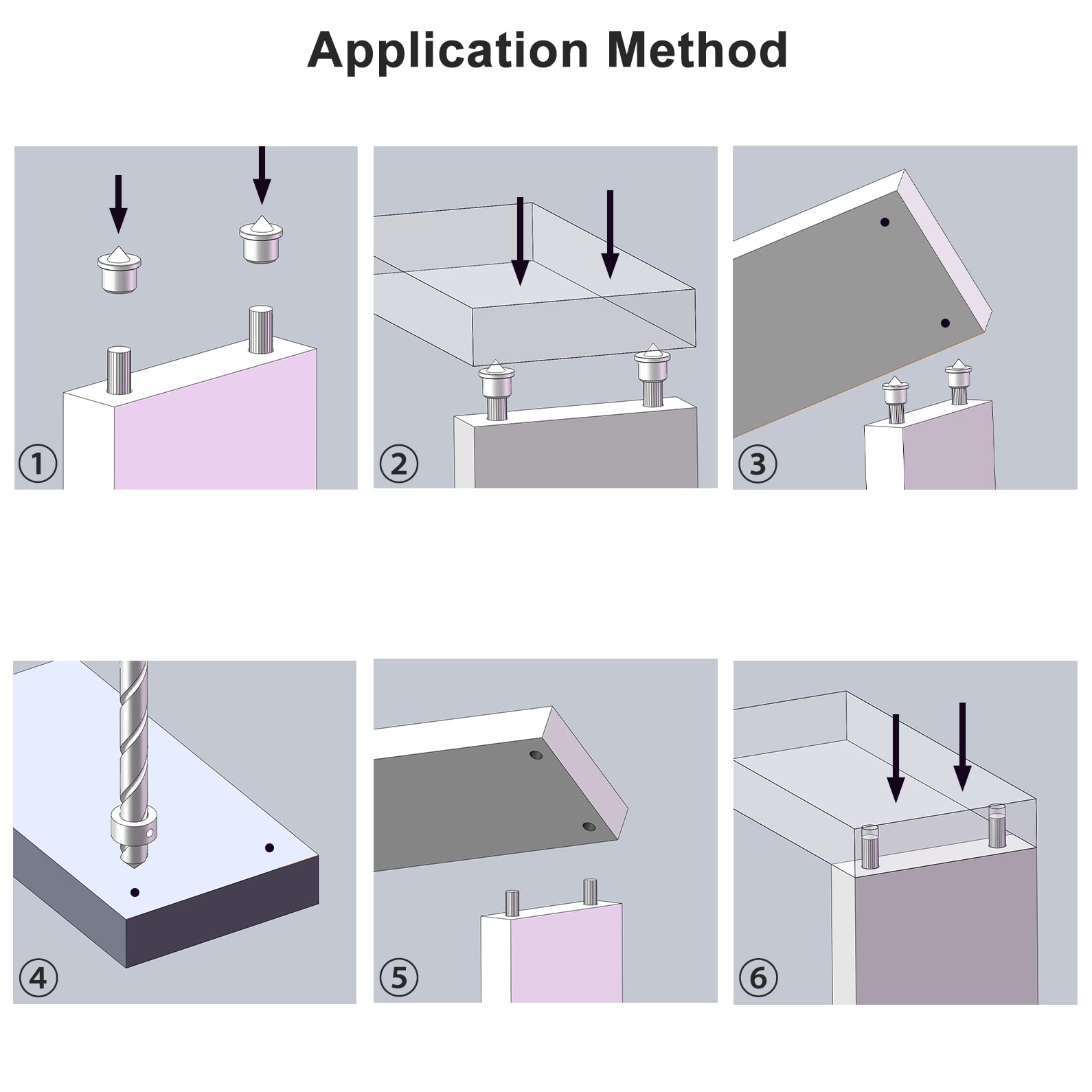 Application Method

①

②

③

④

⑤

⑥