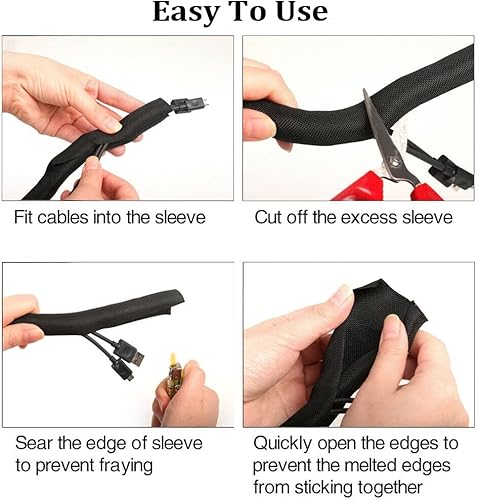 Easy To Use

Fit cables into the sleeve

Cut off the excess sleeve

Sear the edge of sleeve to prevent fraying

Quickly open the edges to prevent the melted edges from sticking together