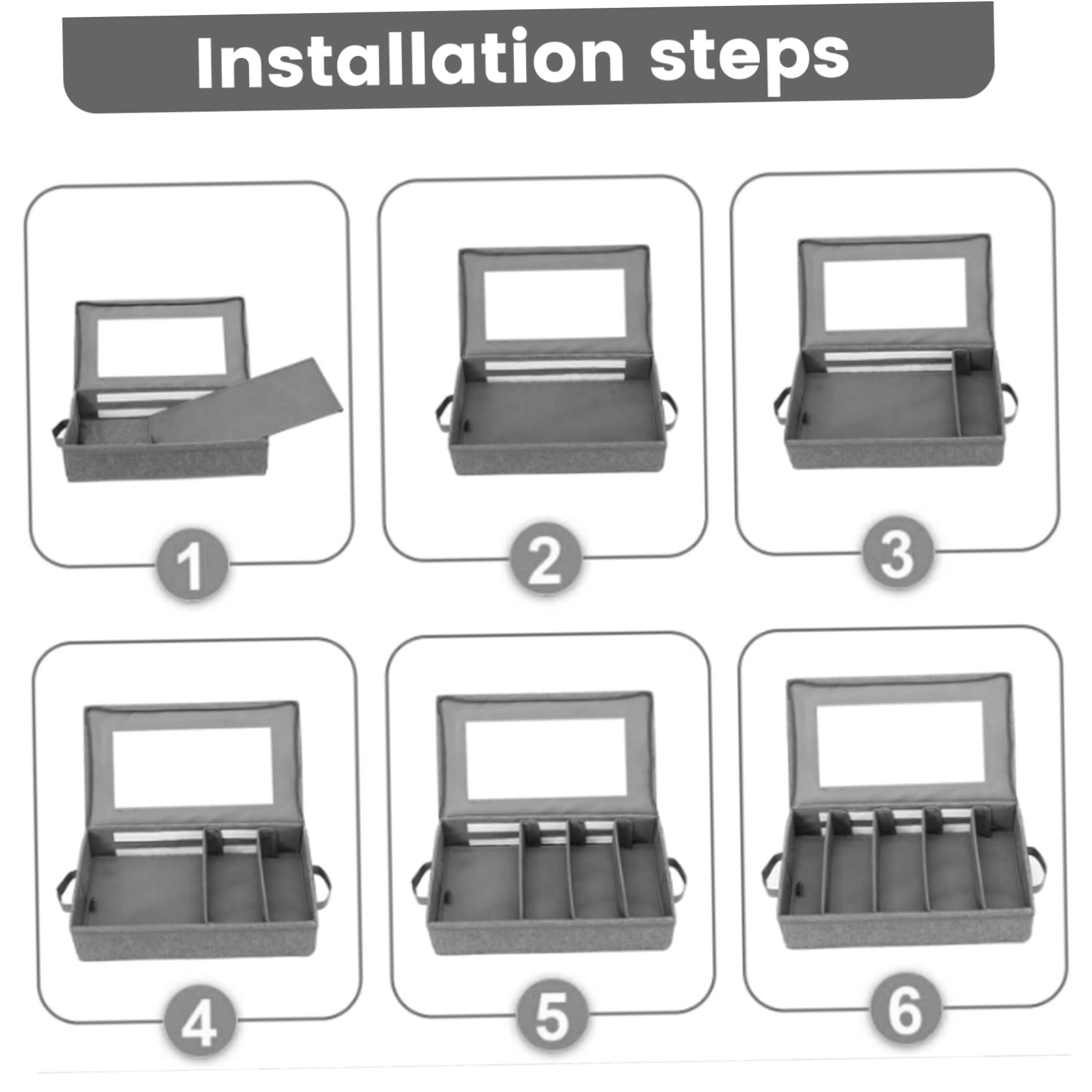 Installation steps

1

2

3

4

5

6