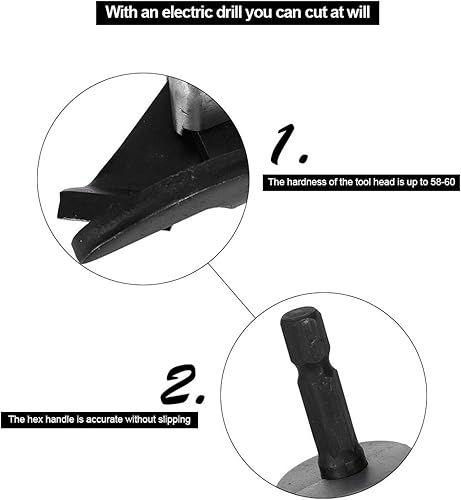 With an electric drill you can cut at will

1.

The hardness of the tool head is up to 58-60

2.

The hex handle is accurate without slipping