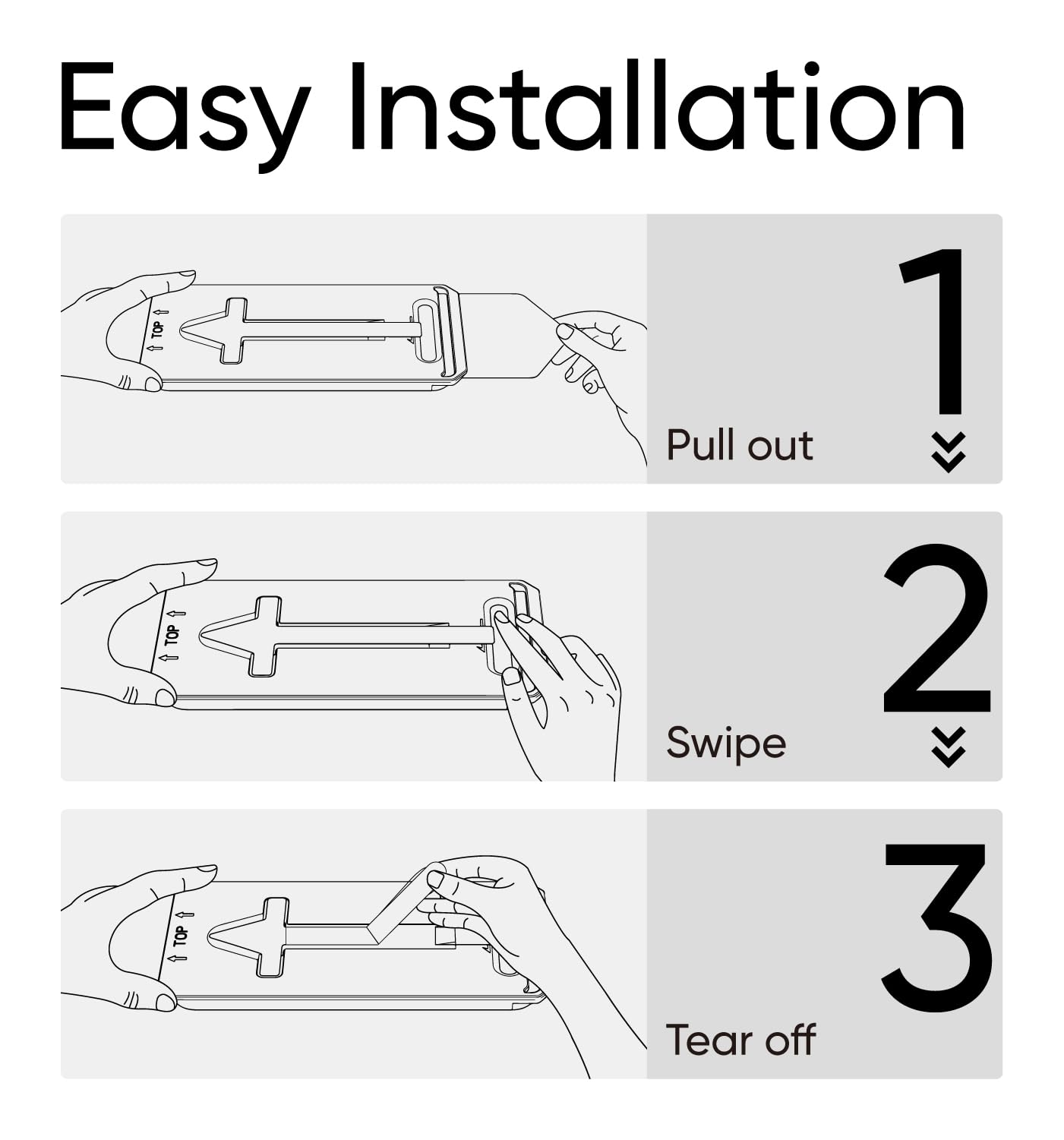 Easy Installation

TOP

1

Pull out

TOP

2

Swipe

TOP

3

Tear off