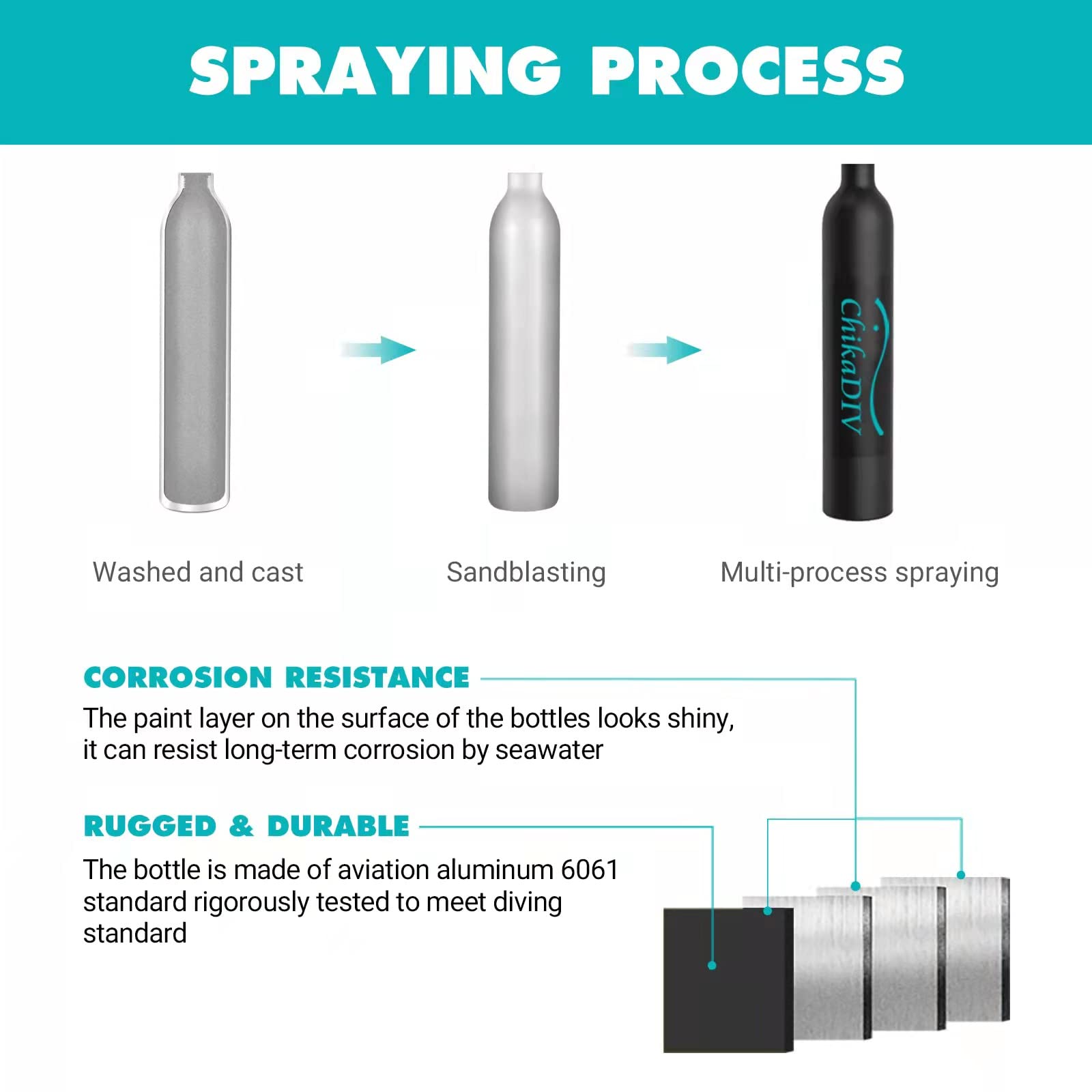 SPRAYING PROCESS

ChikaDIV

Washed and cast

Sandblasting

Multi-process spraying

CORROSION RESISTANCE

The paint layer on the surface of the bottles looks shiny, it can resist long-term corrosion by seawater

RUGGED & DURABLE

The bottle is made of aviation aluminum 6061 standard rigorously tested to meet diving standard