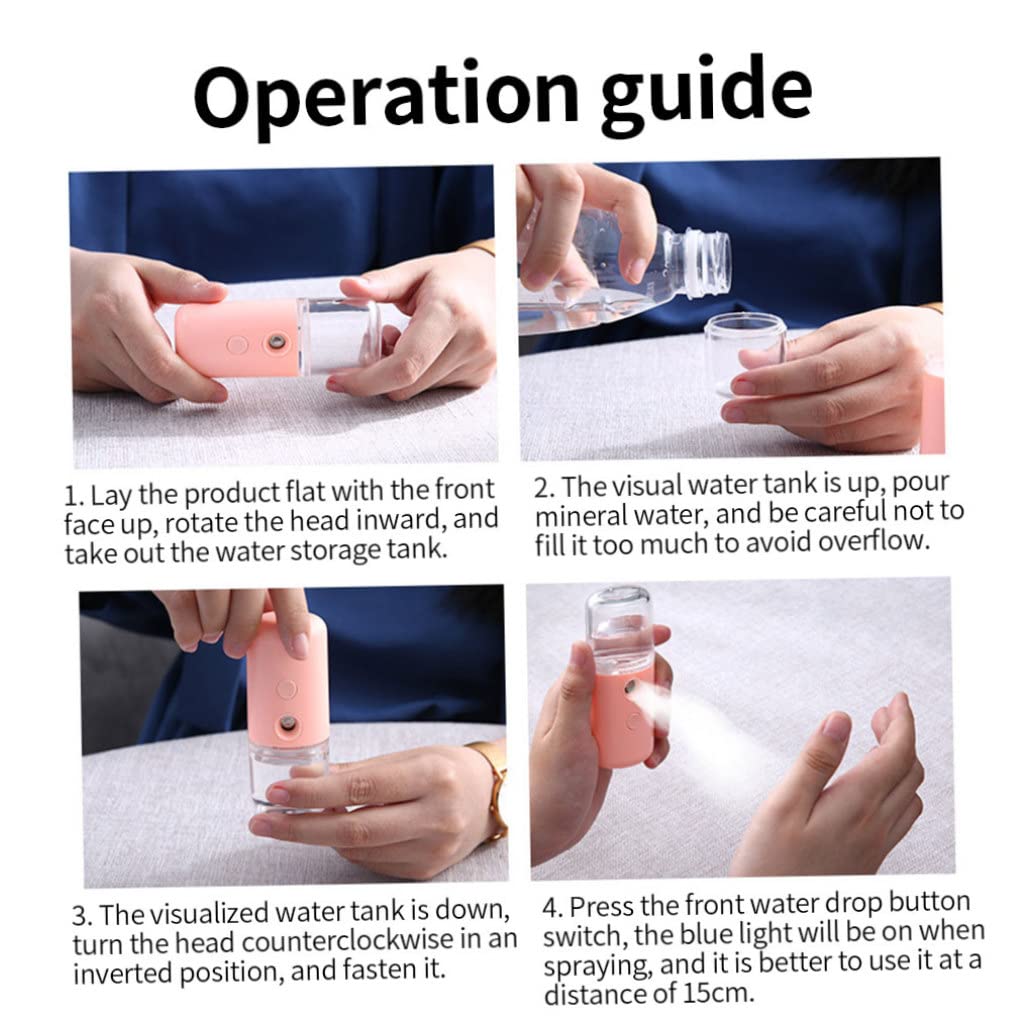 Operation guide

1. Lay the product flat with the front face up, rotate the head inward, and take out the water storage tank.

2. The visual water tank is up, pour mineral water, and be careful not to fill it too much to avoid overflow.

3. The visualized water tank is down, turn the head counterclockwise in an inverted position, and fasten it.

4. Press the front water drop button switch, the blue light will be on when spraying, and it is better to use it at a distance of 15cm.